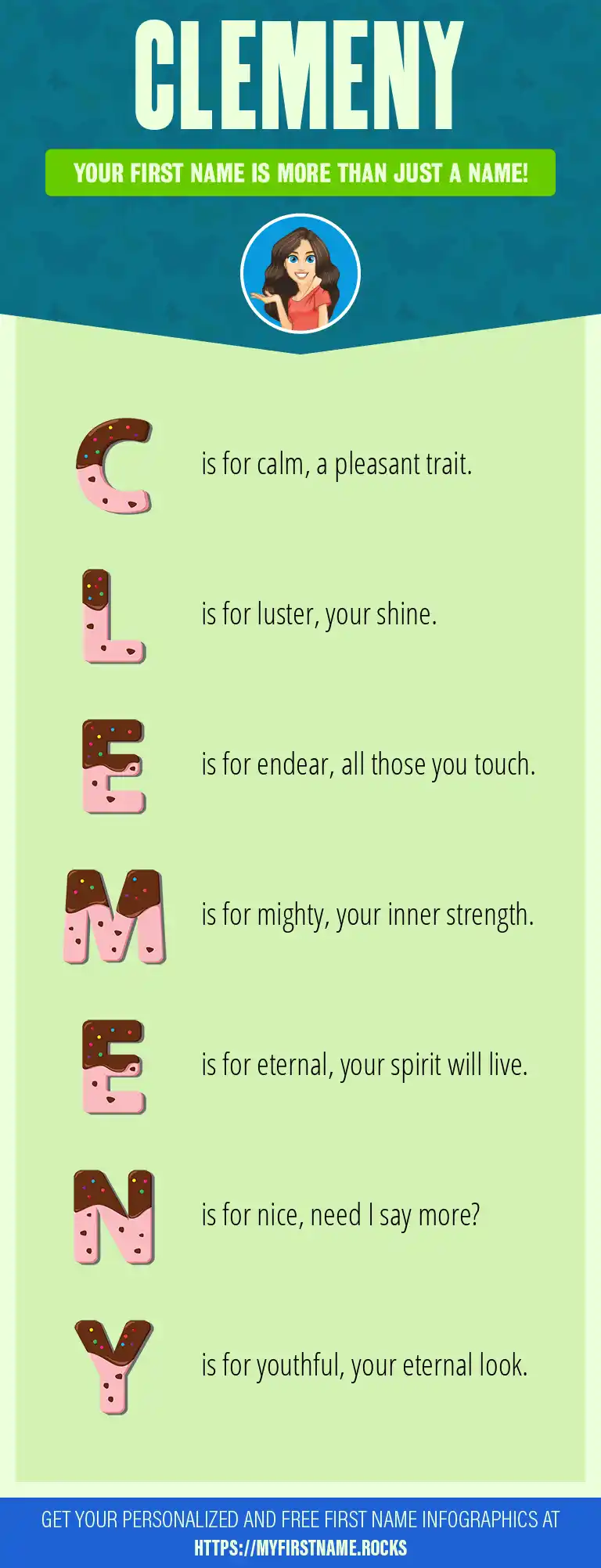 CLEMENY

YOUR FIRST NAME IS MORE THAN JUST A NAME!

C is for calm, a pleasant trait.

L is for luster, your shine.

E is for endear, all those you touch.

M is for mighty, your inner strength.

E is for eternal, your spirit will live.

N is for nice, need I say more?

Y is for youthful, your eternal look.

GET YOUR PERSONALIZED AND FREE FIRST NAME INFOGRAPHICS AT HTTPS://MYFIRSTNAME.ROCKS