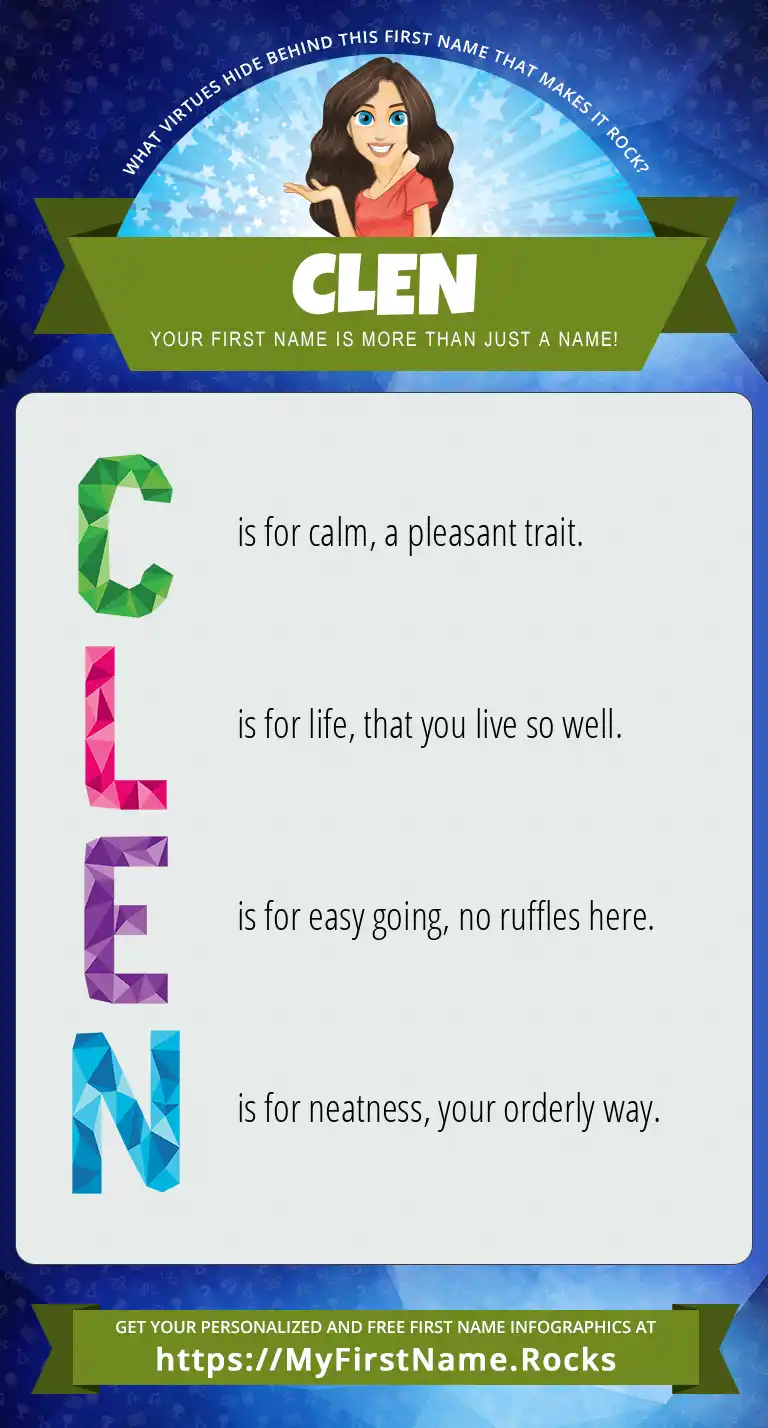 WHAT VIRTUES HIDE BEHIND THIS FIRST NAME THAT MAKES IT ROCK?

CLEN

YOUR FIRST NAME IS MORE THAN JUST A NAME!

C is for calm, a pleasant trait.

L is for life, that you live so well.

E is for easy going, no ruffles here.

N is for neatness, your orderly way.

GET YOUR PERSONALIZED AND FREE FIRST NAME INFOGRAPHICS AT
https://MyFirstName.Rocks