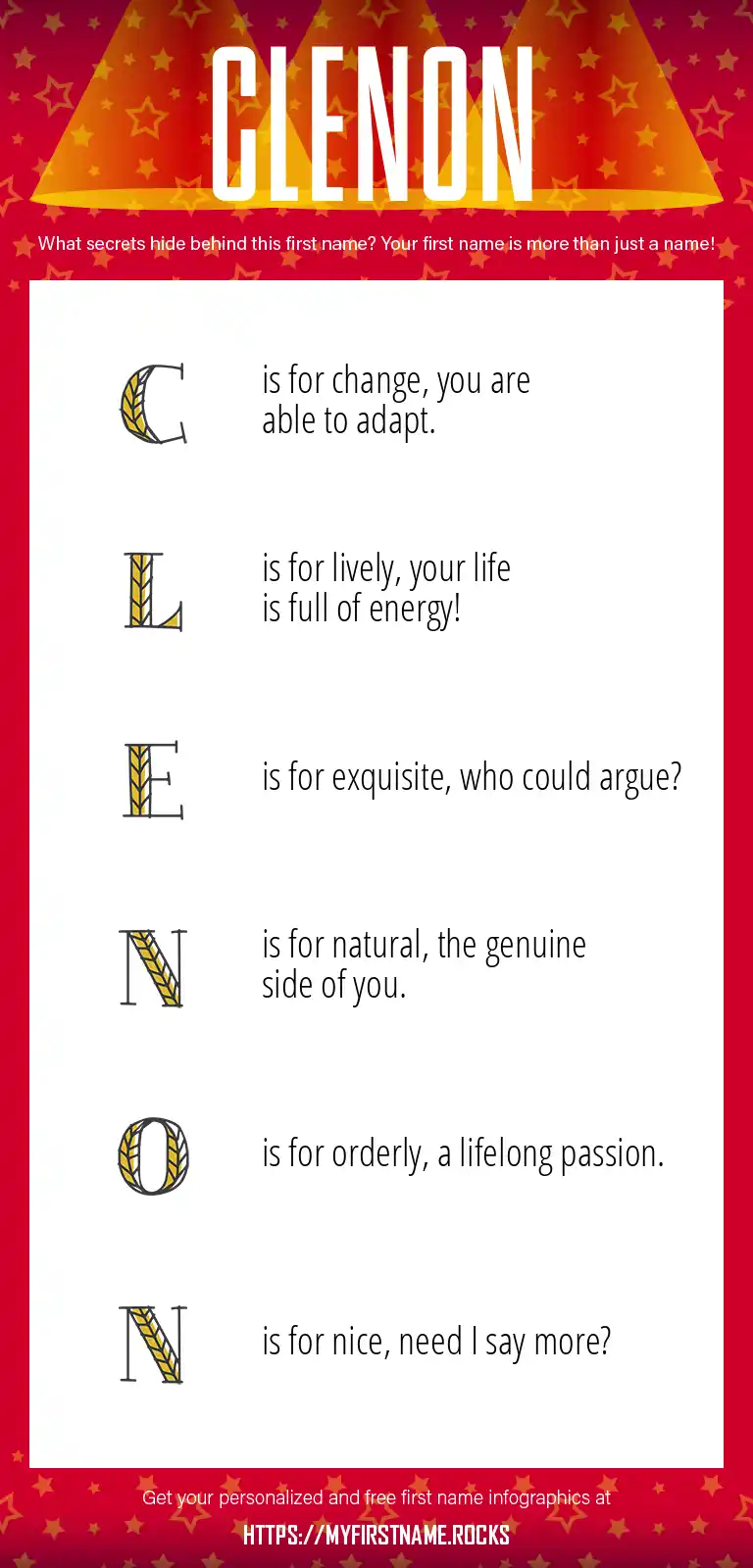 CLENON

What secrets hide behind this first name? Your first name is more than just a name!

C is for change, you are able to adapt.

L is for lively, your life is full of energy!

E is for exquisite, who could argue?

N is for natural, the genuine side of you.

O is for orderly, a lifelong passion.

N is for nice, need I say more?

Get your personalized and free first name infographics at

HTTPS://MYFIRSTNAME.ROCKS