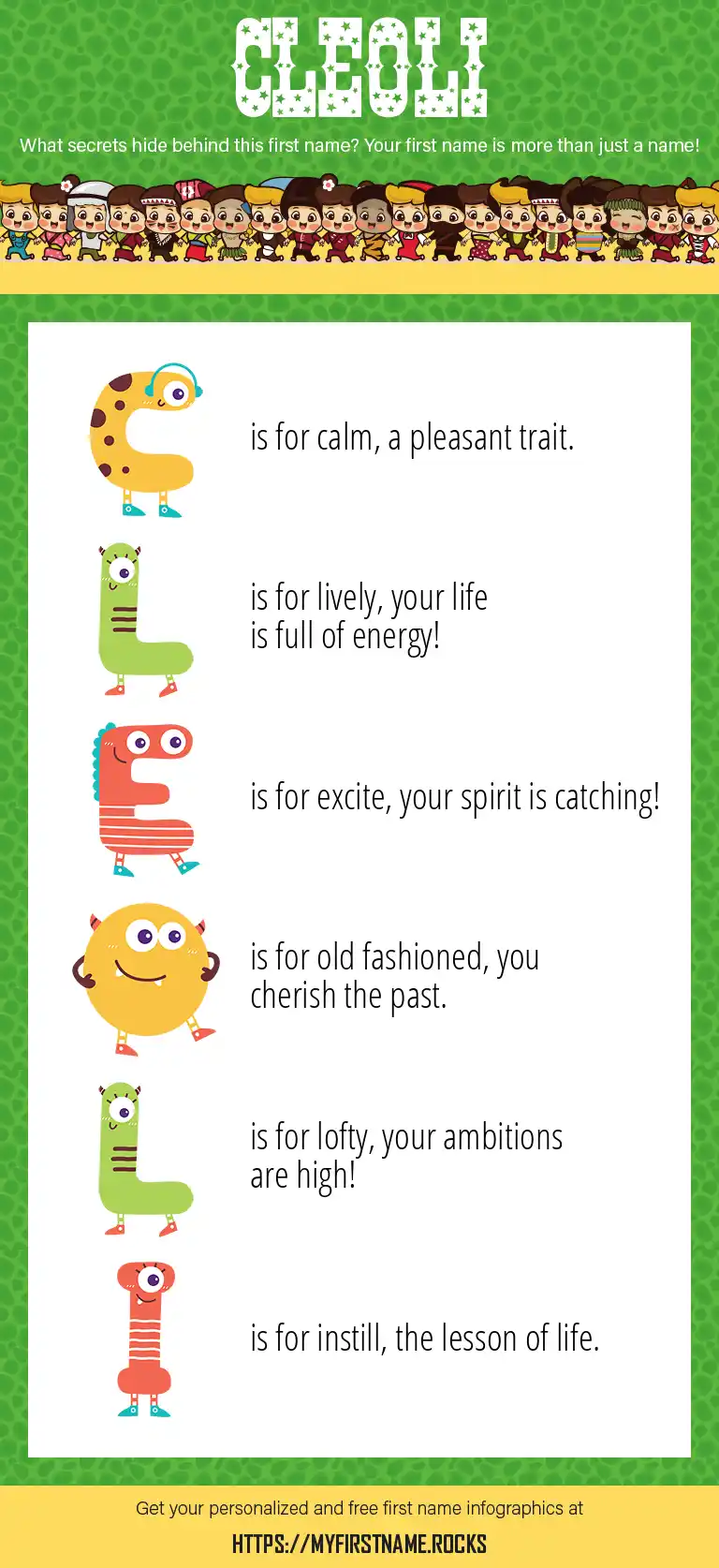 CLEOLI

What secrets hide behind this first name? Your first name is more than just a name!

C is for calm, a pleasant trait.

L is for lively, your life is full of energy!

E is for excite, your spirit is catching!

O is for old fashioned, you cherish the past.

L is for lofty, your ambitions are high!

I is for instill, the lesson of life.

Get your personalized and free first name infographics at

HTTPS://MYFIRSTNAME.ROCKS