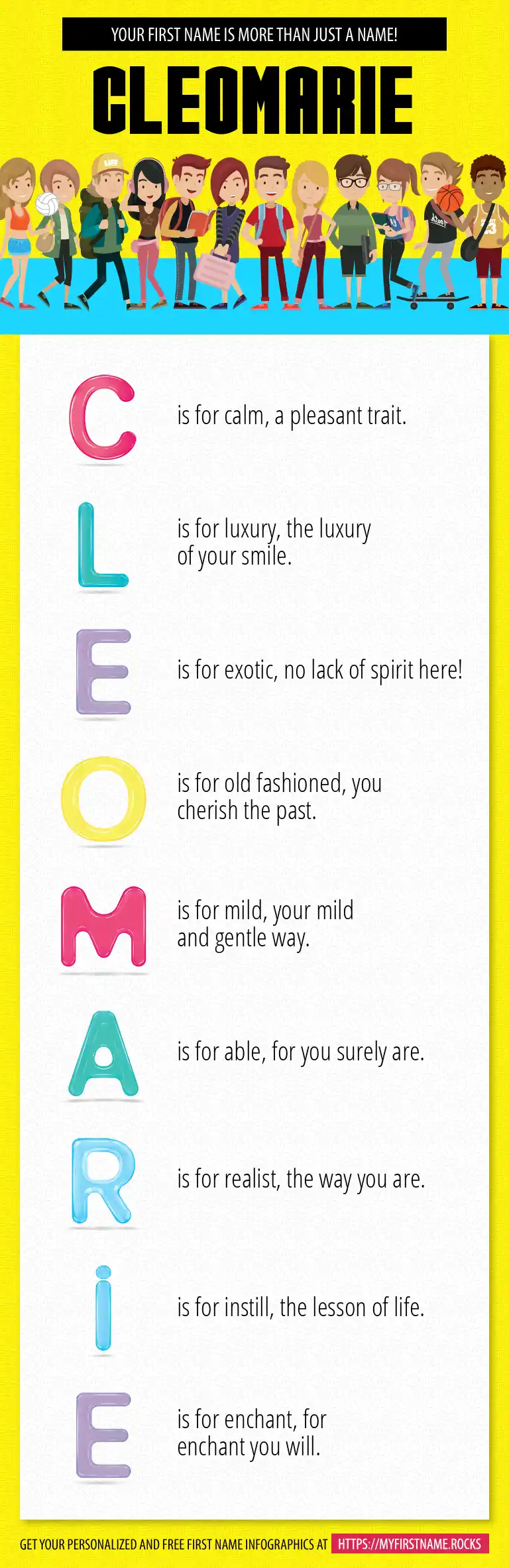 YOUR FIRST NAME IS MORE THAN JUST A NAME!

CLEOMARIE

C is for calm, a pleasant trait.

L is for luxury, the luxury of your smile.

E is for exotic, no lack of spirit here!

O is for old fashioned, you cherish the past.

M is for mild, your mild and gentle way.

A is for able, for you surely are.

R is for realist, the way you are.

i is for instill, the lesson of life.

E is for enchant, for enchant you will.

GET YOUR PERSONALIZED AND FREE FIRST NAME INFOGRAPHICS AT HTTPS://MYFIRSTNAME.ROCKS