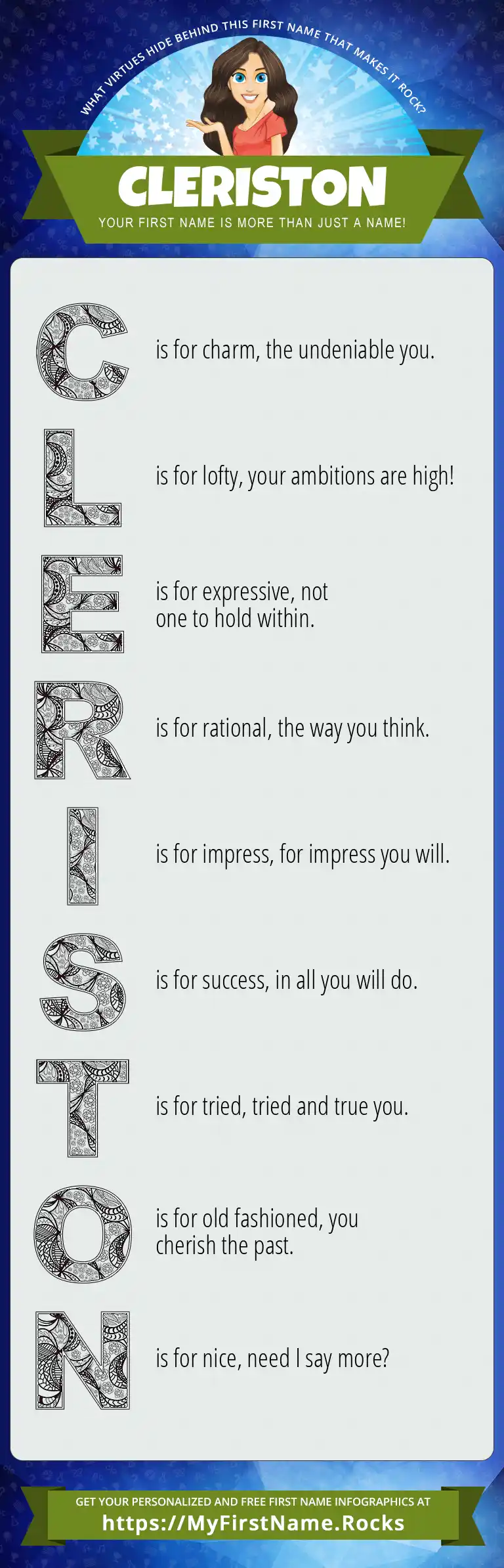 WHAT VIRTUES HIDE BEHIND THIS FIRST NAME THAT MAKES IT ROCK?

CLERISTON

YOUR FIRST NAME IS MORE THAN JUST A NAME!

C is for charm, the undeniable you.

L is for lofty, your ambitions are high!

E is for expressive, not one to hold within.

R is for rational, the way you think.

I is for impress, for impress you will.

S is for success, in all you will do.

T is for tried, tried and true you.

O is for old fashioned, you cherish the past.

N is for nice, need I say more?

GET YOUR PERSONALIZED AND FREE FIRST NAME INFOGRAPHICS AT
https://MyFirstName.Rocks