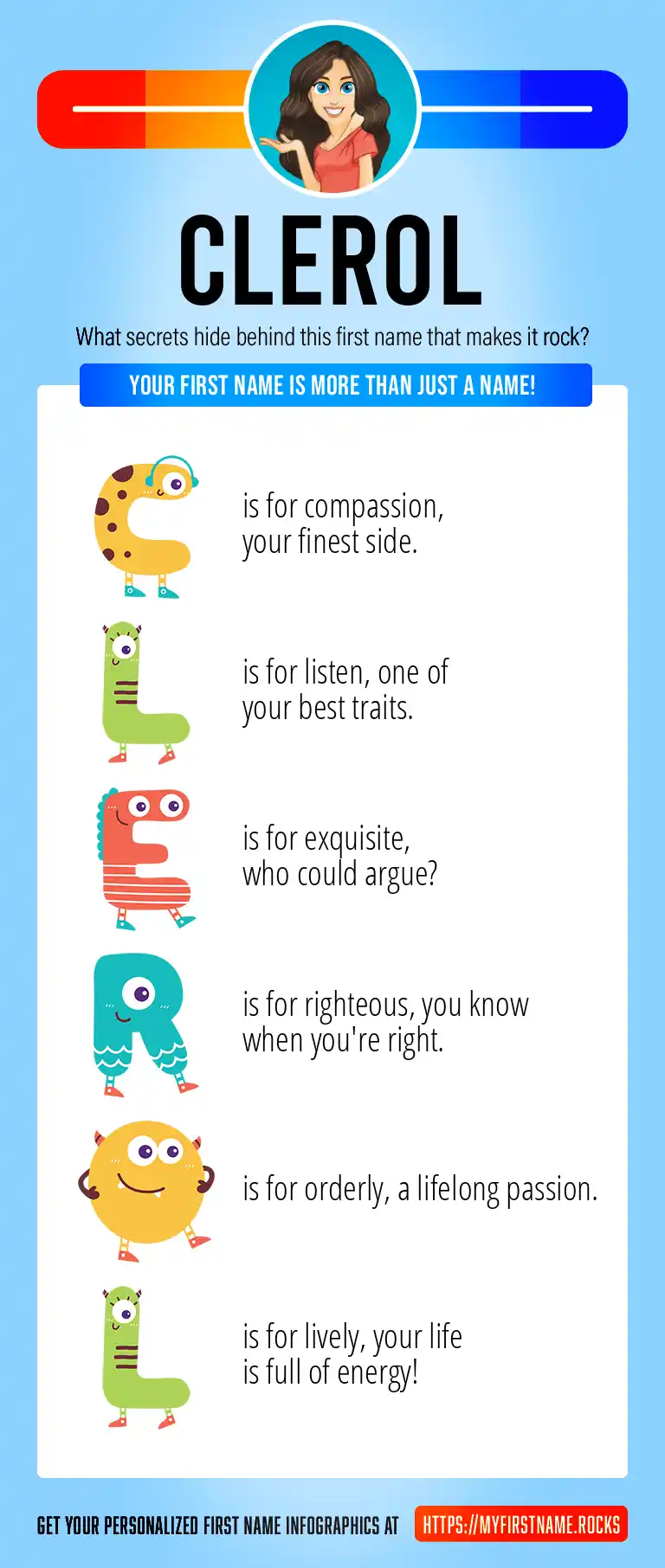 CLEROL

What secrets hide behind this first name that makes it rock?

YOUR FIRST NAME IS MORE THAN JUST A NAME!

C is for compassion, your finest side.

L is for listen, one of your best traits.

E is for exquisite, who could argue?

R is for righteous, you know when you're right.

O is for orderly, a lifelong passion.

L is for lively, your life is full of energy!

GET YOUR PERSONALIZED FIRST NAME INFOGRAPHICS AT HTTPS://MYFIRSTNAME.ROCKS