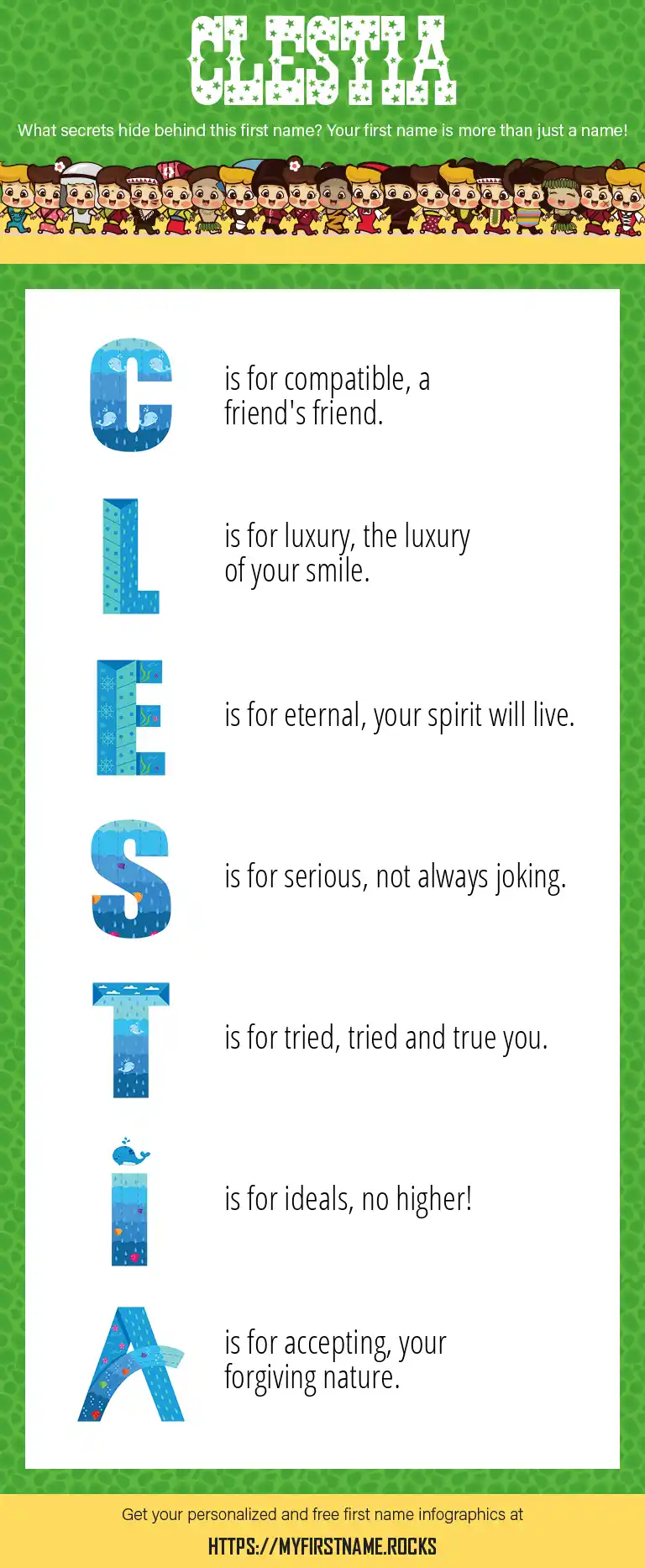 CLESTIA

What secrets hide behind this first name? Your first name is more than just a name!

C is for compatible, a friend's friend.

L is for luxury, the luxury of your smile.

E is for eternal, your spirit will live.

S is for serious, not always joking.

T is for tried, tried and true you.

I is for ideals, no higher!

A is for accepting, your forgiving nature.

Get your personalized and free first name infographics at

HTTPS://MYFIRSTNAME.ROCKS