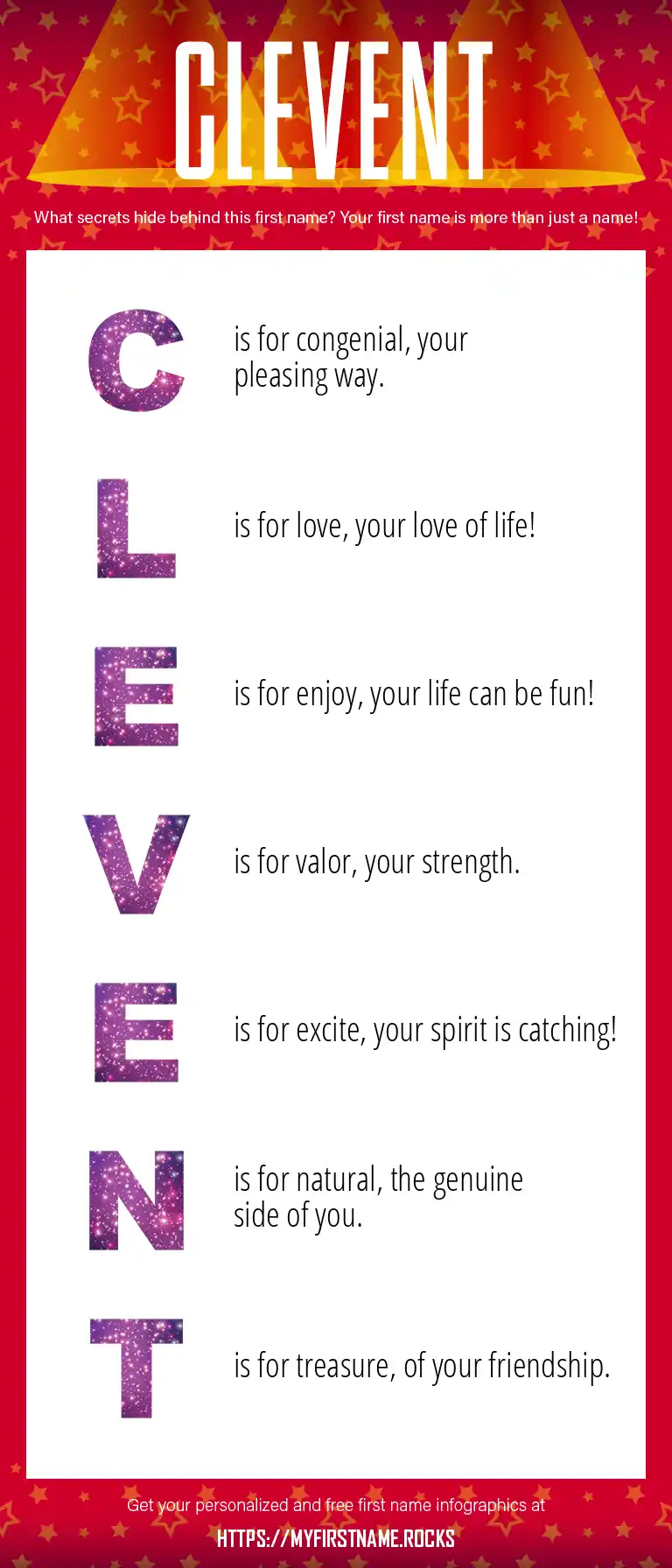 CLEVENT

What secrets hide behind this first name? Your first name is more than just a name!

C is for congenial, your pleasing way.

L is for love, your love of life!

E is for enjoy, your life can be fun!

V is for valor, your strength.

E is for excite, your spirit is catching!

N is for natural, the genuine side of you.

T is for treasure, of your friendship.

Get your personalized and free first name infographics at

HTTPS://MYFIRSTNAME.ROCKS