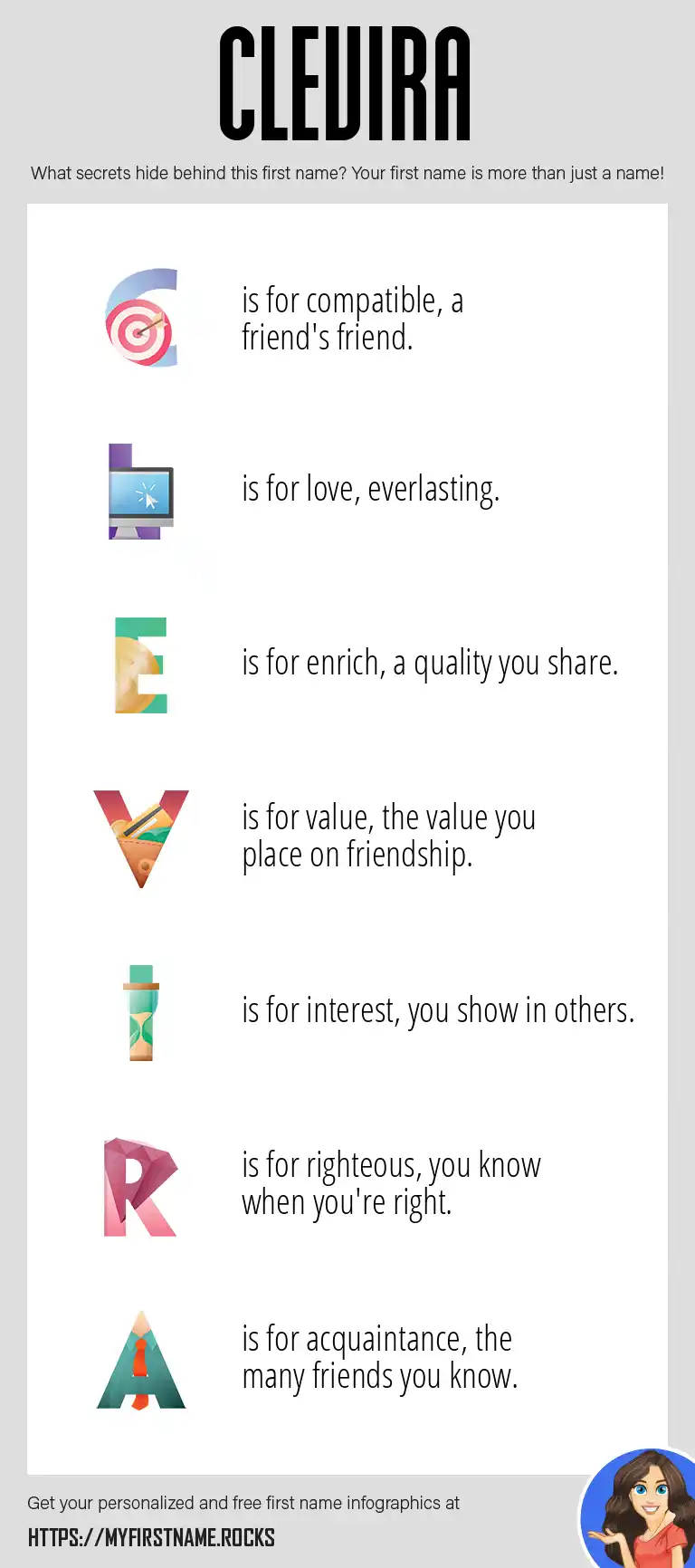 CLEVIRA

What secrets hide behind this first name? Your first name is more than just a name!

C is for compatible, a friend's friend.

L is for love, everlasting.

E is for enrich, a quality you share.

V is for value, the value you place on friendship.

I is for interest, you show in others.

R is for righteous, you know when you're right.

A is for acquaintance, the many friends you know.

Get your personalized and free first name infographics at

HTTPS://MYFIRSTNAME.ROCKS