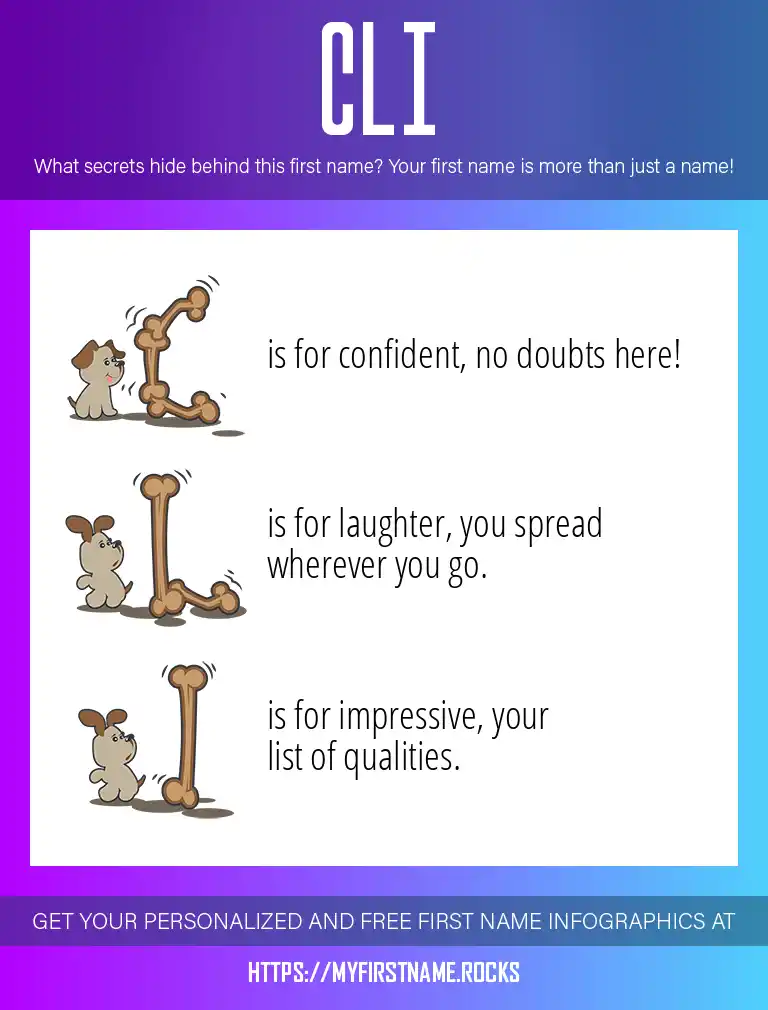 CLI

What secrets hide behind this first name? Your first name is more than just a name!

C is for confident, no doubts here!

L is for laughter, you spread wherever you go.

I is for impressive, your list of qualities.

GET YOUR PERSONALIZED AND FREE FIRST NAME INFOGRAPHICS AT

HTTPS://MYFIRSTNAME.ROCKS