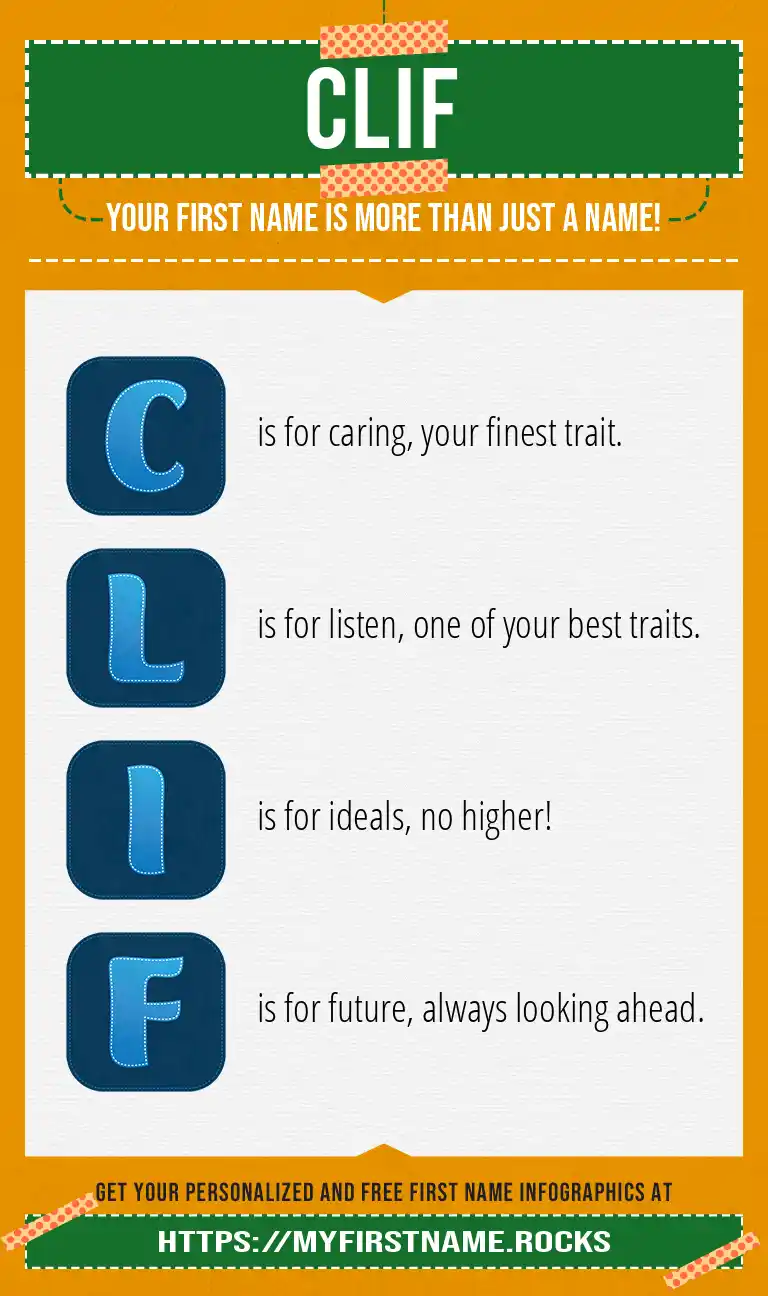 CLIF

YOUR FIRST NAME IS MORE THAN JUST A NAME!

C is for caring, your finest trait.

L is for listen, one of your best traits.

I is for ideals, no higher!

F is for future, always looking ahead.

GET YOUR PERSONALIZED AND FREE FIRST NAME INFOGRAPHICS AT

HTTPS://MYFIRSTNAME.ROCKS