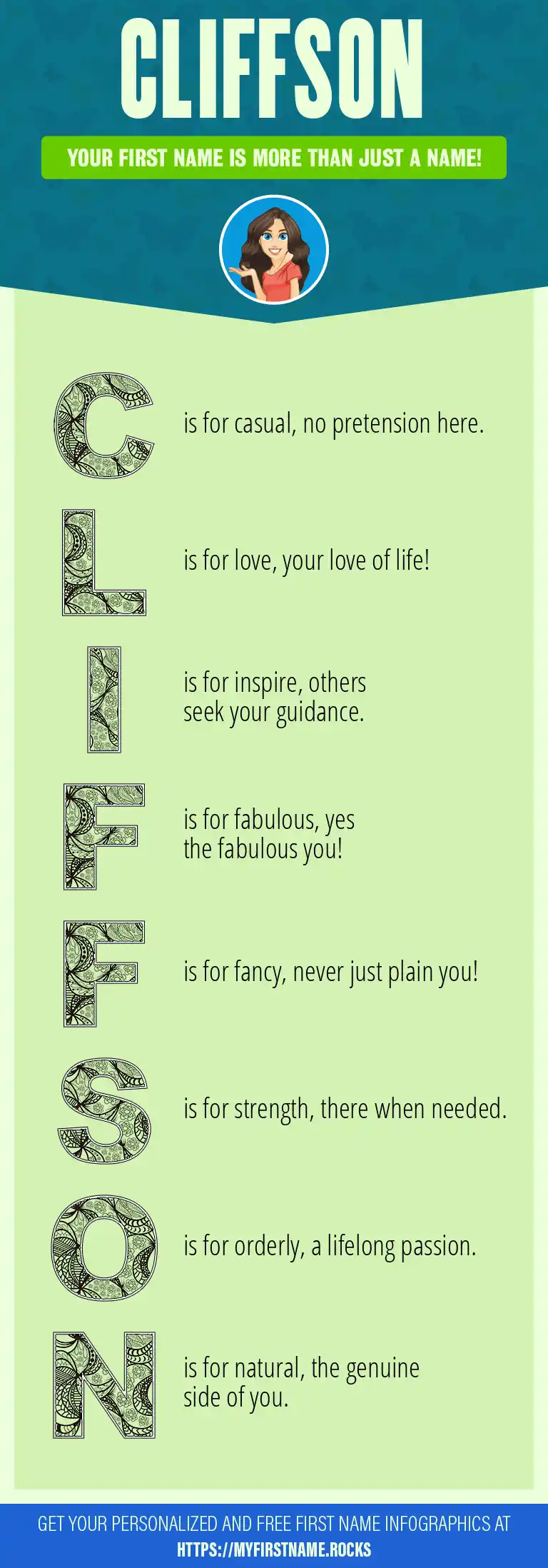 CLIFFSON

YOUR FIRST NAME IS MORE THAN JUST A NAME!

C is for casual, no pretension here.

L is for love, your love of life!

I is for inspire, others seek your guidance.

F is for fabulous, yes the fabulous you!

F is for fancy, never just plain you!

S is for strength, there when needed.

O is for orderly, a lifelong passion.

N is for natural, the genuine side of you.

GET YOUR PERSONALIZED AND FREE FIRST NAME INFOGRAPHICS AT HTTPS://MYFIRSTNAME.ROCKS