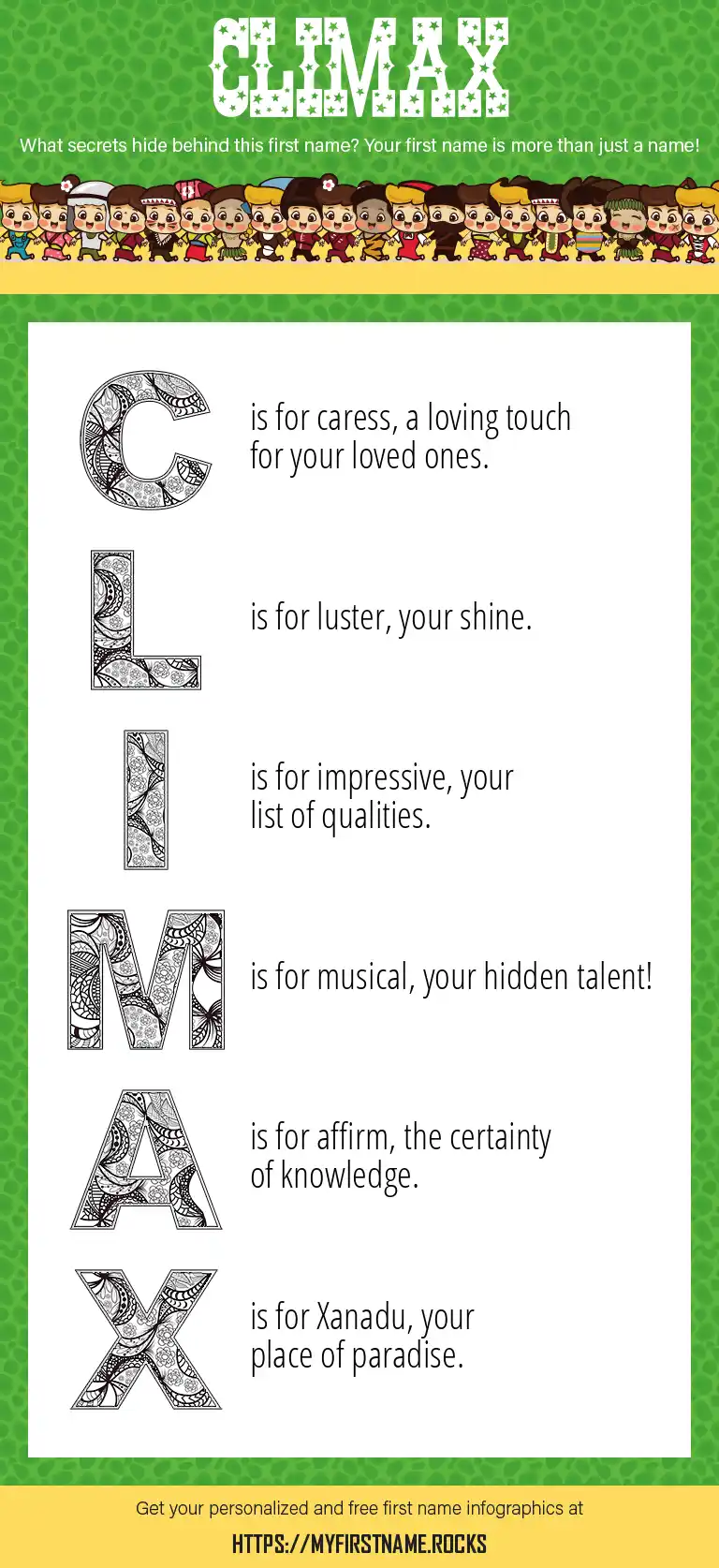 CLIMAX

What secrets hide behind this first name? Your first name is more than just a name!

C is for caress, a loving touch for your loved ones.

L is for luster, your shine.

I is for impressive, your list of qualities.

M is for musical, your hidden talent!

A is for affirm, the certainty of knowledge.

X is for Xanadu, your place of paradise.

Get your personalized and free first name infographics at

HTTPS://MYFIRSTNAME.ROCKS