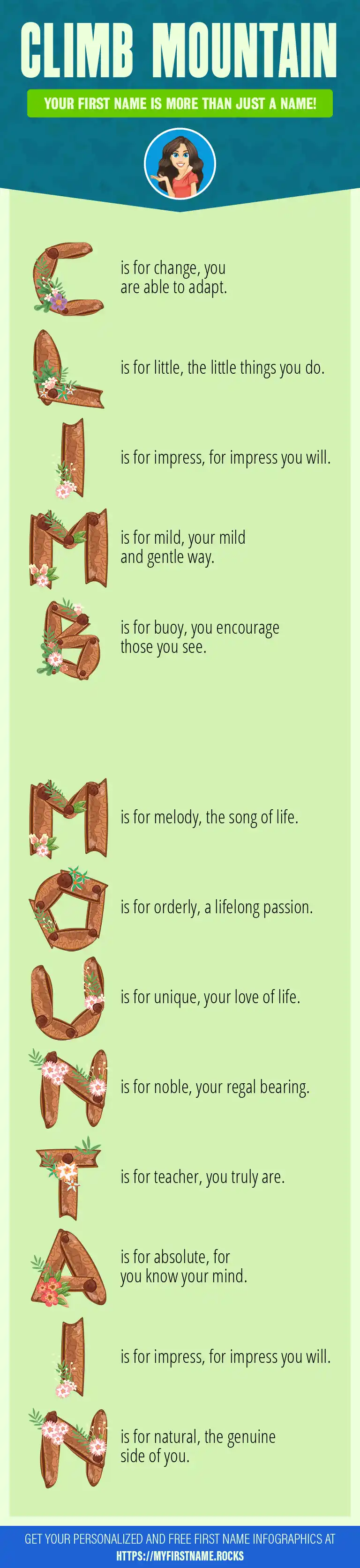 CLIMB MOUNTAIN

YOUR FIRST NAME IS MORE THAN JUST A NAME!

C is for change, you are able to adapt.

L is for little, the little things you do.

I is for impress, for impress you will.

M is for mild, your mild and gentle way.

B is for buoy, you encourage those you see.

M is for melody, the song of life.

O is for orderly, a lifelong passion.

U is for unique, your love of life.

N is for noble, your regal bearing.

T is for teacher, you truly are.

A is for absolute, for you know your mind.

I is for impress, for impress you will.

N is for natural, the genuine side of you.

GET YOUR PERSONALIZED AND FREE FIRST NAME INFOGRAPHICS AT HTTPS://MYFIRSTNAME.ROCKS