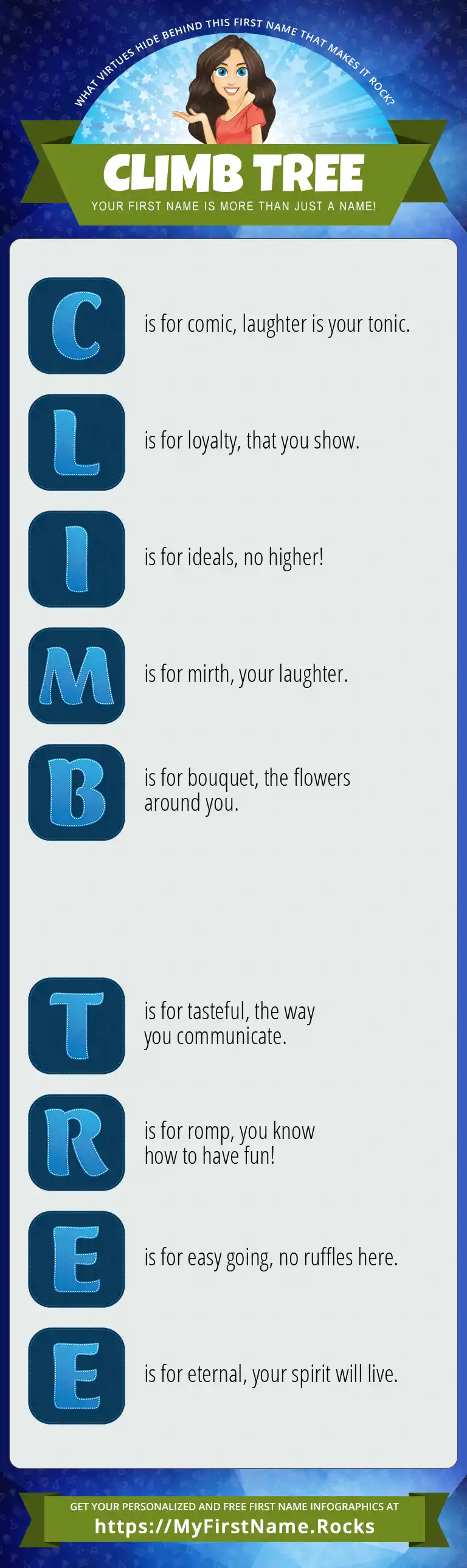 WHAT VIRTUES HIDE BEHIND THIS FIRST NAME THAT MAKES IT ROCK?

CLIMB TREE

YOUR FIRST NAME IS MORE THAN JUST A NAME!

C is for comic, laughter is your tonic.

L is for loyalty, that you show.

I is for ideals, no higher!

M is for mirth, your laughter.

B is for bouquet, the flowers around you.

T is for tasteful, the way you communicate.

R is for romp, you know how to have fun!

E is for easy going, no ruffles here.

E is for eternal, your spirit will live.

GET YOUR PERSONALIZED AND FREE FIRST NAME INFOGRAPHICS AT

https://MyFirstName.Rocks