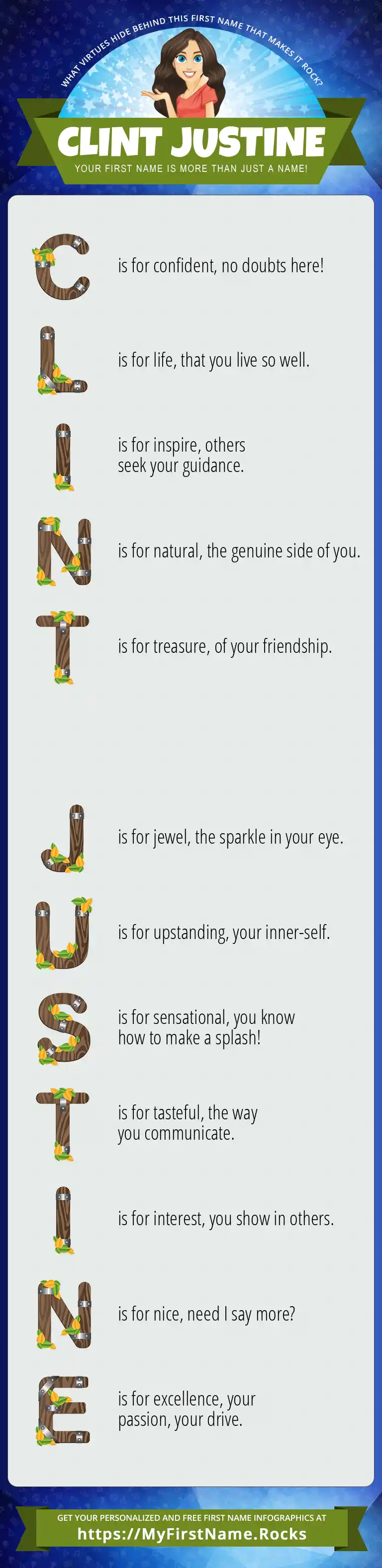 WHAT VIRTUES HIDE BEHIND THIS FIRST NAME THAT MAKES IT ROCK?

CLINT JUSTINE

YOUR FIRST NAME IS MORE THAN JUST A NAME!

C is for confident, no doubts here!

L is for life, that you live so well.

I is for inspire, others seek your guidance.

N is for natural, the genuine side of you.

T is for treasure, of your friendship.

J is for jewel, the sparkle in your eye.

U is for upstanding, your inner-self.

S is for sensational, you know how to make a splash!

T is for tasteful, the way you communicate.

I is for interest, you show in others.

N is for nice, need I say more?

E is for excellence, your passion, your drive.

GET YOUR PERSONALIZED AND FREE FIRST NAME INFOGRAPHICS AT

https://MyFirstName.Rocks