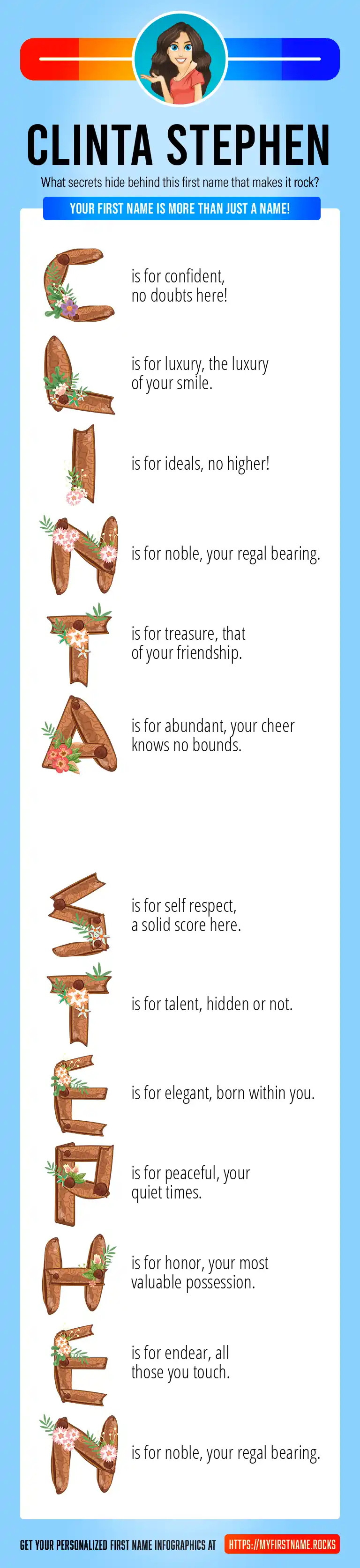 CLINTA STEPHEN

What secrets hide behind this first name that makes it rock?

YOUR FIRST NAME IS MORE THAN JUST A NAME!

C is for confident, no doubts here!

L is for luxury, the luxury of your smile.

I is for ideals, no higher!

N is for noble, your regal bearing.

T is for treasure, that of your friendship.

A is for abundant, your cheer knows no bounds.

S is for self respect, a solid score here.

T is for talent, hidden or not.

E is for elegant, born within you.

P is for peaceful, your quiet times.

H is for honor, your most valuable possession.

E is for endear, all those you touch.

N is for noble, your regal bearing.

GET YOUR PERSONALIZED FIRST NAME INFOGRAPHICS AT HTTPS://MYFIRSTNAME.ROCKS