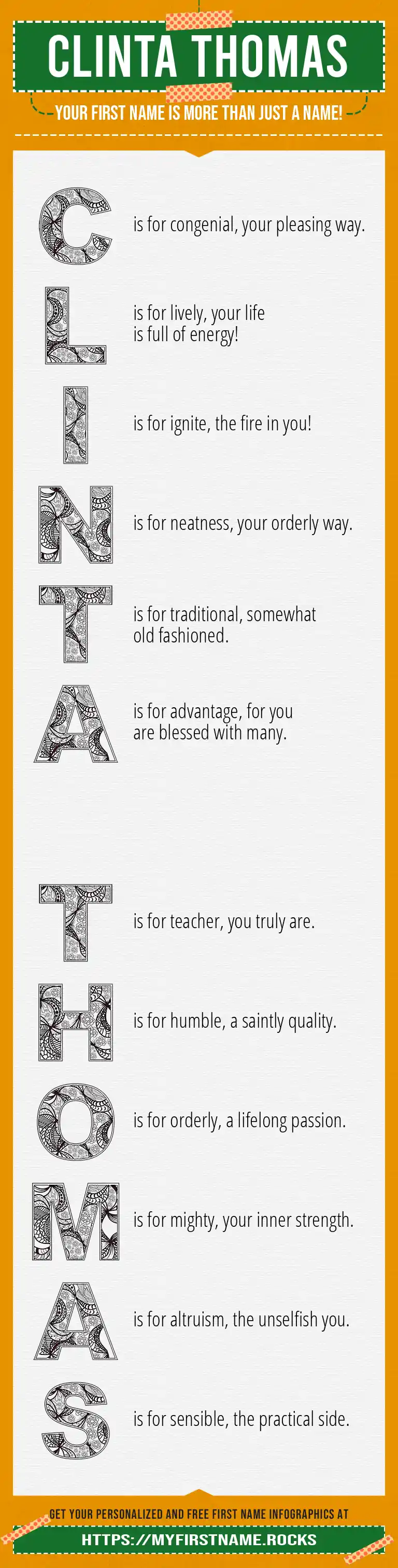 CLINTA THOMAS

YOUR FIRST NAME IS MORE THAN JUST A NAME!

C is for congenial, your pleasing way.

L is for lively, your life is full of energy!

I is for ignite, the fire in you!

N is for neatness, your orderly way.

T is for traditional, somewhat old fashioned.

A is for advantage, for you are blessed with many.

T is for teacher, you truly are.

H is for humble, a saintly quality.

O is for orderly, a lifelong passion.

M is for mighty, your inner strength.

A is for altruism, the unselfish you.

S is for sensible, the practical side.

GET YOUR PERSONALIZED AND FREE FIRST NAME INFOGRAPHICS AT

HTTPS://MYFIRSTNAME.ROCKS