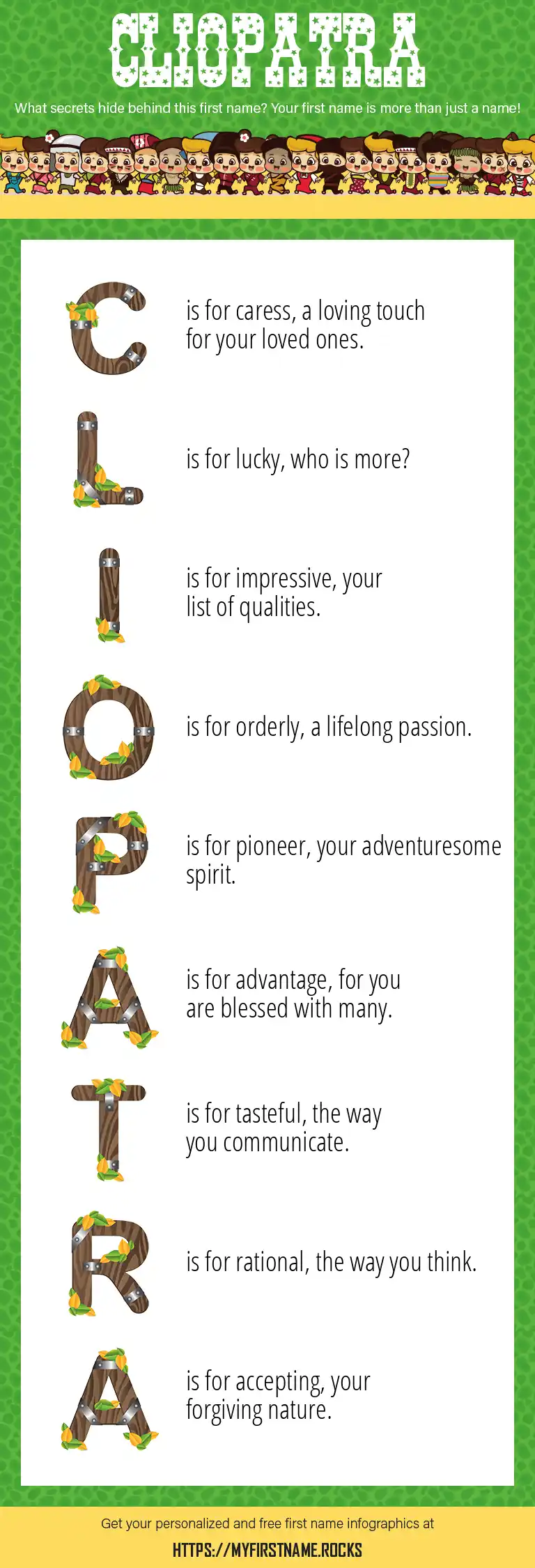 CLIOPATRA

What secrets hide behind this first name? Your first name is more than just a name!

C is for caress, a loving touch for your loved ones.

L is for lucky, who is more?

I is for impressive, your list of qualities.

O is for orderly, a lifelong passion.

P is for pioneer, your adventuresome spirit.

A is for advantage, for you are blessed with many.

T is for tasteful, the way you communicate.

R is for rational, the way you think.

A is for accepting, your forgiving nature.

Get your personalized and free first name infographics at

HTTPS://MYFIRSTNAME.ROCKS