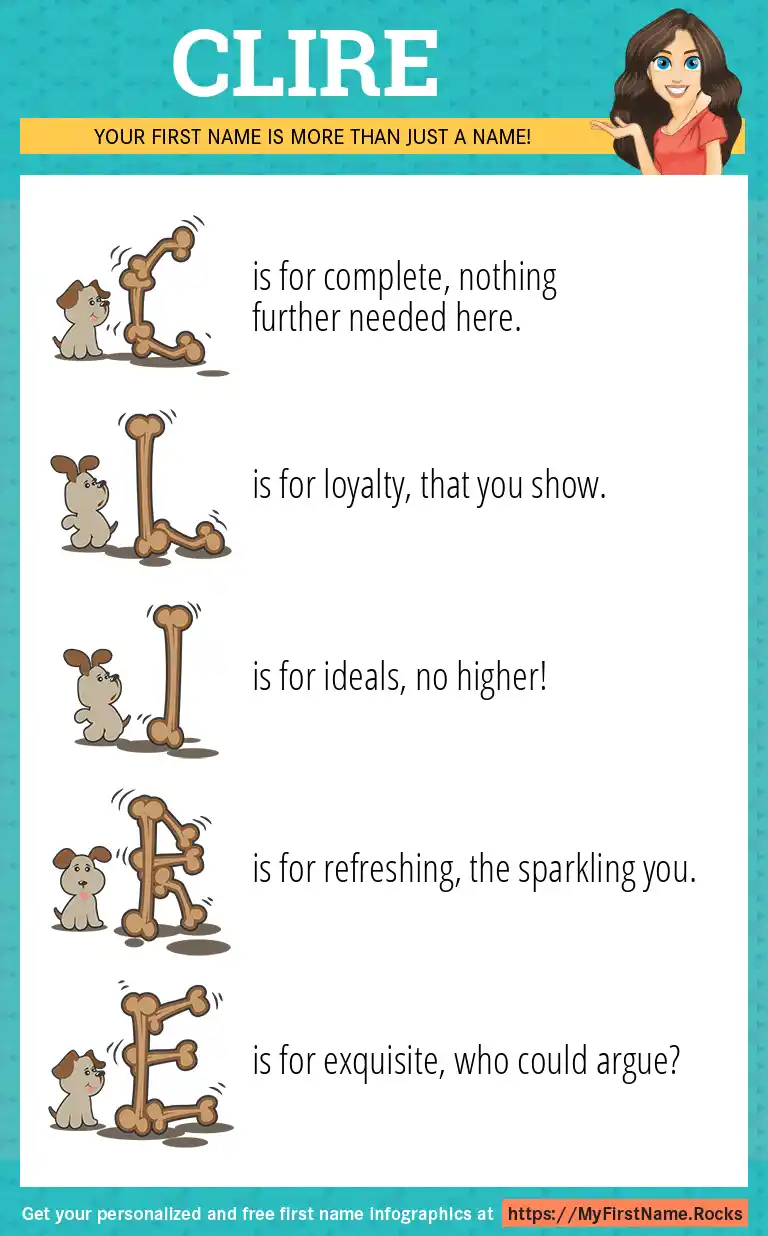 CLIRE

YOUR FIRST NAME IS MORE THAN JUST A NAME!

C is for complete, nothing further needed here.

L is for loyalty, that you show.

I is for ideals, no higher!

R is for refreshing, the sparkling you.

E is for exquisite, who could argue?

Get your personalized and free first name infographics at https://MyFirstName.Rocks