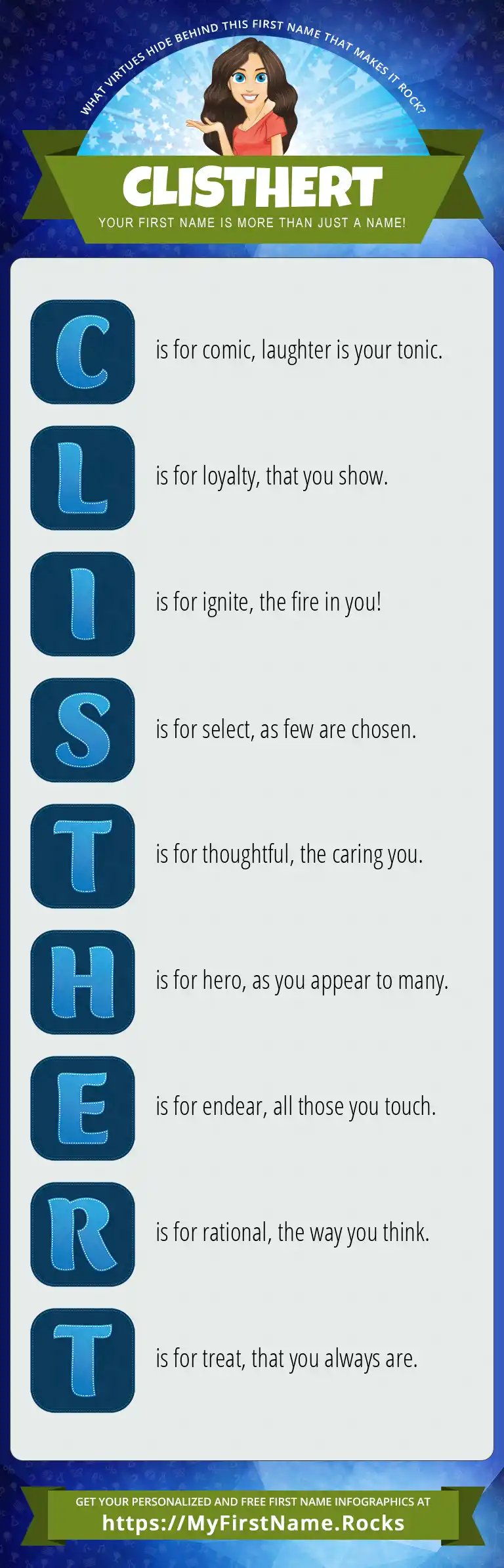 WHAT VIRTUES HIDE BEHIND THIS FIRST NAME THAT MAKES IT ROCK?

CLISTHERT

YOUR FIRST NAME IS MORE THAN JUST A NAME!

C is for comic, laughter is your tonic.

L is for loyalty, that you show.

I is for ignite, the fire in you!

S is for select, as few are chosen.

T is for thoughtful, the caring you.

H is for hero, as you appear to many.

E is for endear, all those you touch.

R is for rational, the way you think.

T is for treat, that you always are.

GET YOUR PERSONALIZED AND FREE FIRST NAME INFOGRAPHICS AT
https://MyFirstName.Rocks