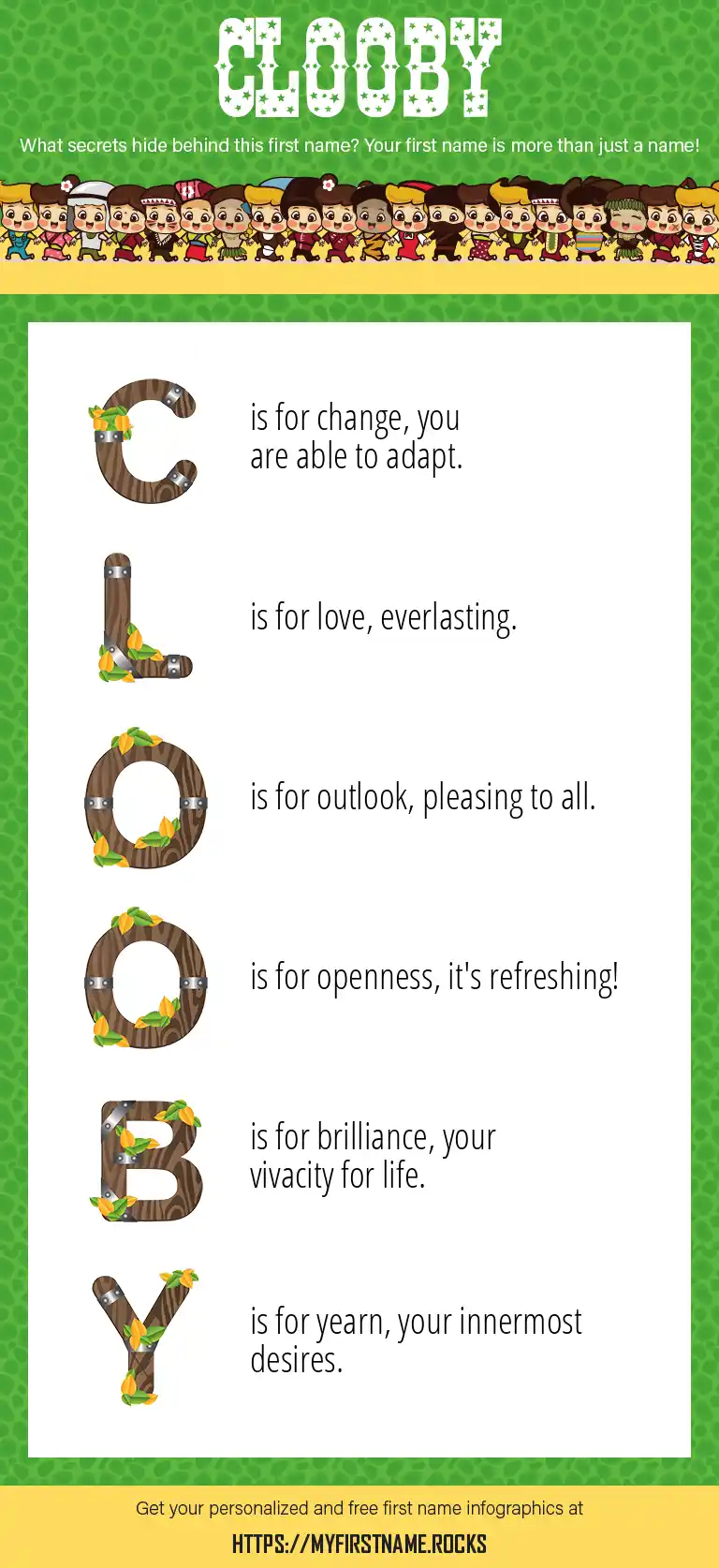 CLOOBY

What secrets hide behind this first name? Your first name is more than just a name!

C is for change, you are able to adapt.

L is for love, everlasting.

O is for outlook, pleasing to all.

O is for openness, it's refreshing!

B is for brilliance, your vivacity for life.

Y is for yearn, your innermost desires.

Get your personalized and free first name infographics at

HTTPS://MYFIRSTNAME.ROCKS