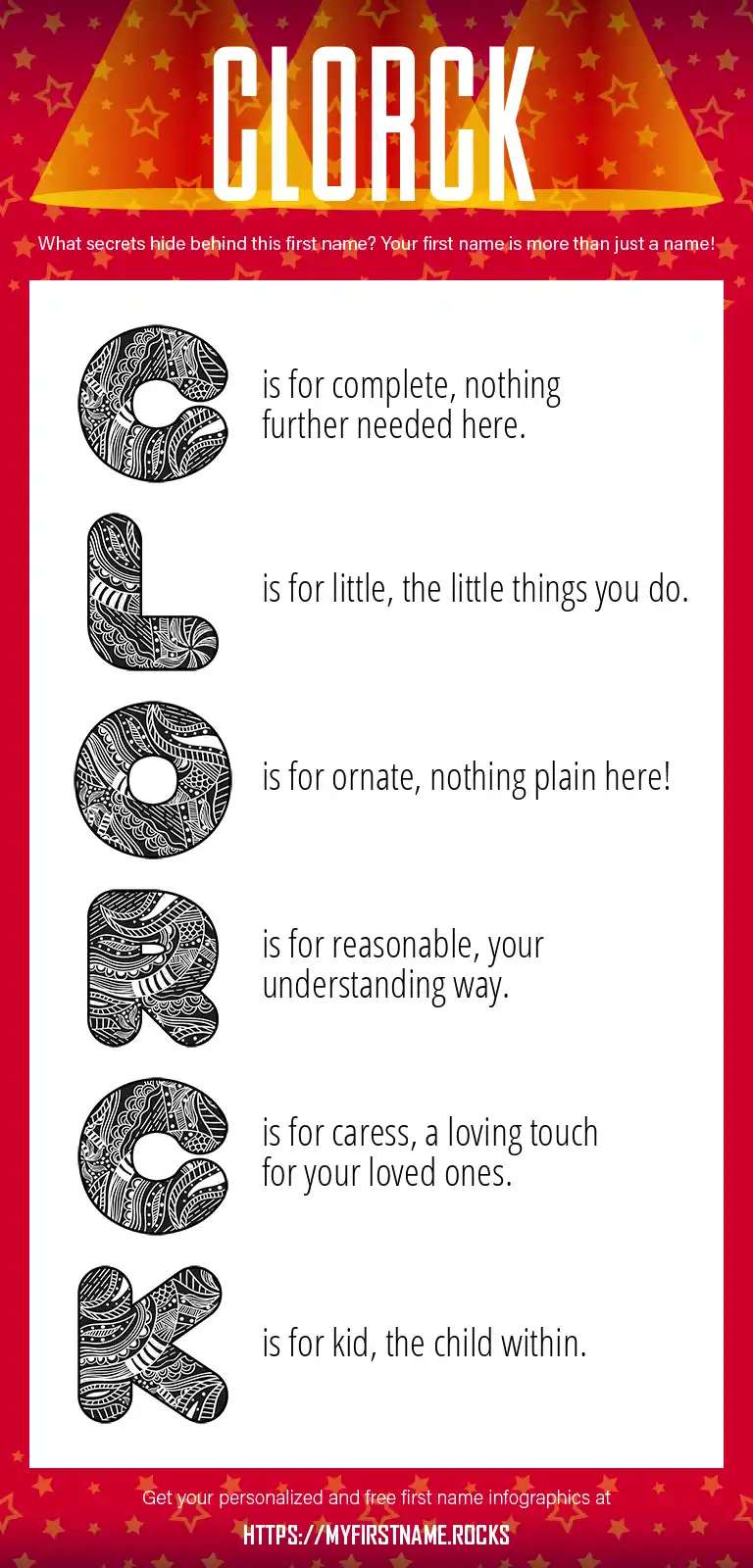 CLORCK

What secrets hide behind this first name? Your first name is more than just a name!

C is for complete, nothing further needed here.

L is for little, the little things you do.

O is for ornate, nothing plain here!

R is for reasonable, your understanding way.

C is for caress, a loving touch for your loved ones.

K is for kid, the child within.

Get your personalized and free first name infographics at

HTTPS://MYFIRSTNAME.ROCKS