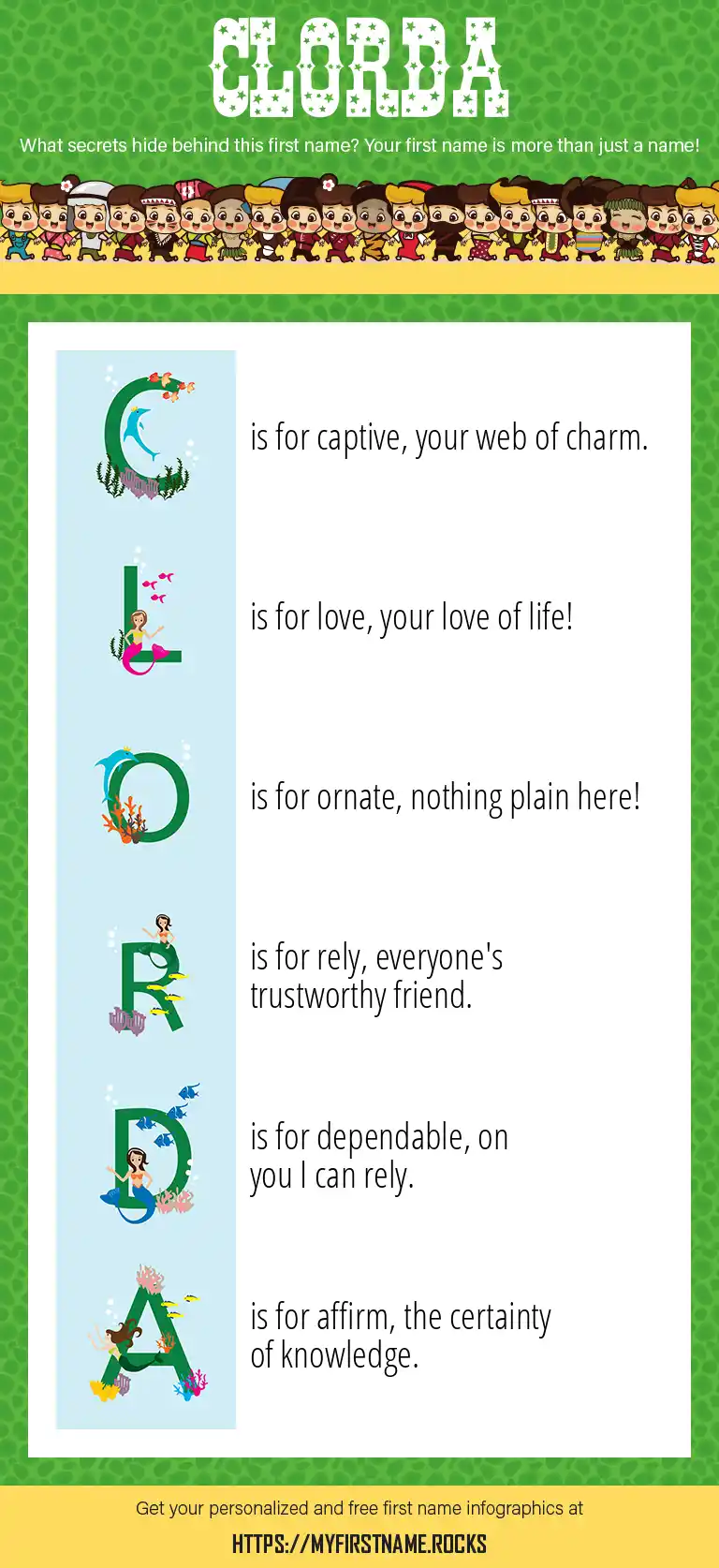 CLORDA

What secrets hide behind this first name? Your first name is more than just a name!

C is for captive, your web of charm.

L is for love, your love of life!

O is for ornate, nothing plain here!

R is for rely, everyone's trustworthy friend.

D is for dependable, on you I can rely.

A is for affirm, the certainty of knowledge.

Get your personalized and free first name infographics at

HTTPS://MYFIRSTNAME.ROCKS