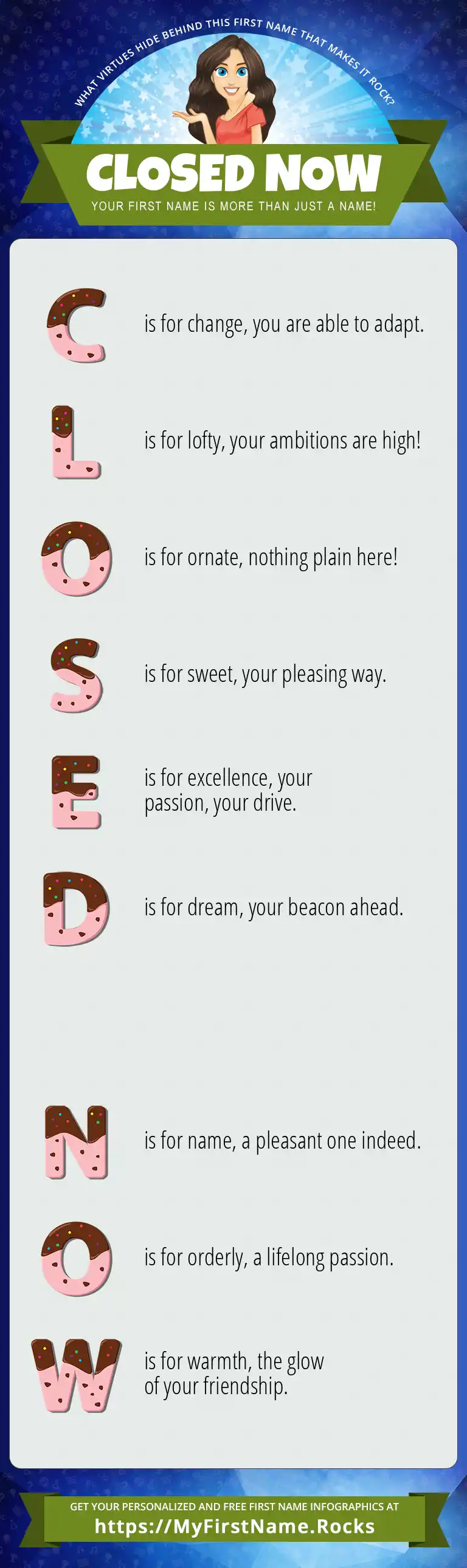 WHAT VIRTUES HIDE BEHIND THIS FIRST NAME THAT MAKES IT ROCK?

CLOSED NOW

YOUR FIRST NAME IS MORE THAN JUST A NAME!

C is for change, you are able to adapt.

L is for lofty, your ambitions are high!

O is for ornate, nothing plain here!

S is for sweet, your pleasing way.

E is for excellence, your passion, your drive.

D is for dream, your beacon ahead.

N is for name, a pleasant one indeed.

O is for orderly, a lifelong passion.

W is for warmth, the glow of your friendship.

GET YOUR PERSONALIZED AND FREE FIRST NAME INFOGRAPHICS AT

https://MyFirstName.Rocks