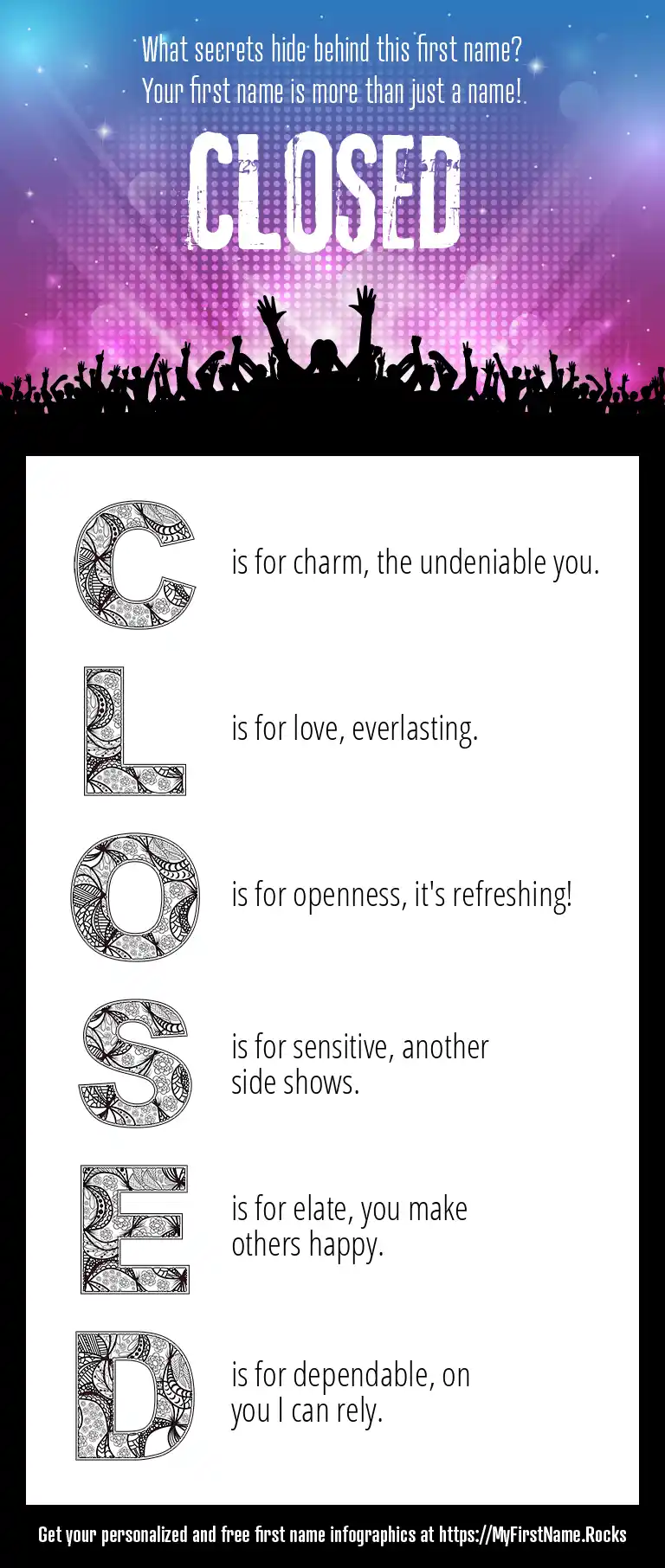 What secrets hide behind this first name?
Your first name is more than just a name!

CLOSED

C is for charm, the undeniable you.

L is for love, everlasting.

O is for openness, it's refreshing!

S is for sensitive, another side shows.

E is for elate, you make others happy.

D is for dependable, on you I can rely.

Get your personalized and free first name infographics at https://MyFirstName.Rocks