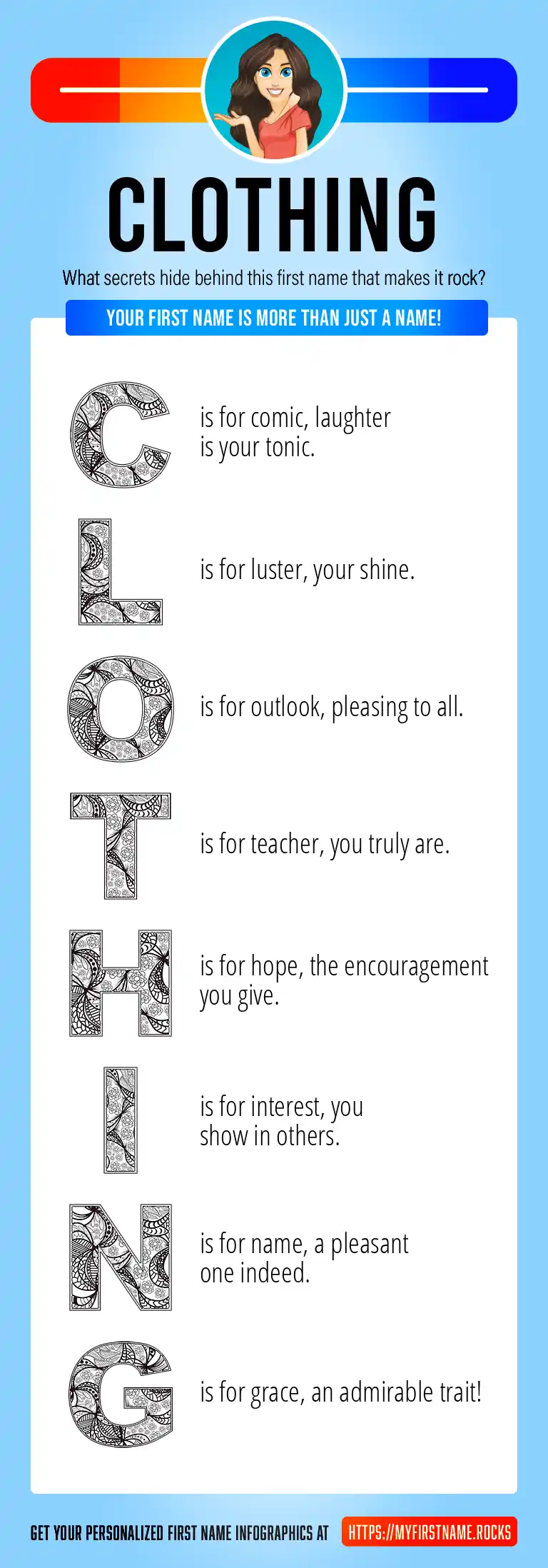 CLOTHING

What secrets hide behind this first name that makes it rock?

YOUR FIRST NAME IS MORE THAN JUST A NAME!

C is for comic, laughter is your tonic.

L is for luster, your shine.

O is for outlook, pleasing to all.

T is for teacher, you truly are.

H is for hope, the encouragement you give.

I is for interest, you show in others.

N is for name, a pleasant one indeed.

G is for grace, an admirable trait!

GET YOUR PERSONALIZED FIRST NAME INFOGRAPHICS AT HTTPS://MYFIRSTNAME.ROCKS