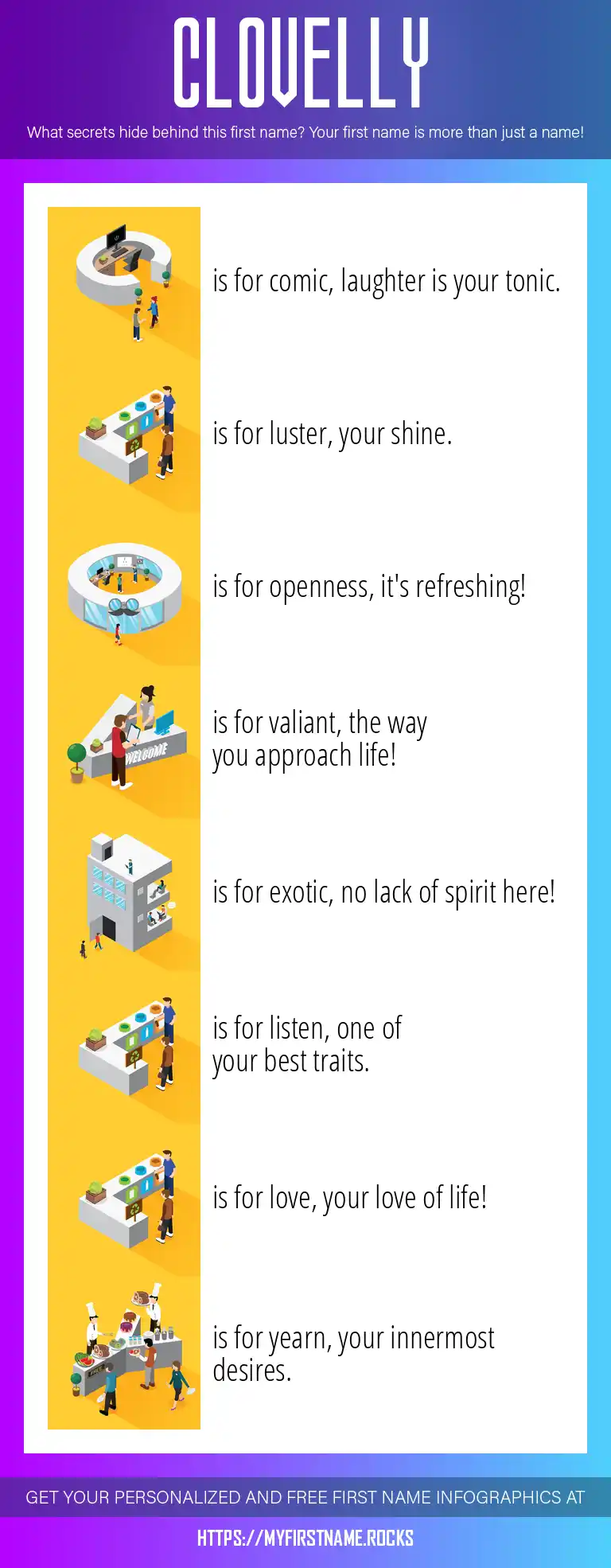 CLOVELLY

What secrets hide behind this first name? Your first name is more than just a name!

is for comic, laughter is your tonic.

is for luster, your shine.

is for openness, it's refreshing!

WELCOME

is for valiant, the way you approach life!

is for exotic, no lack of spirit here!

is for listen, one of your best traits.

is for love, your love of life!

is for yearn, your innermost desires.

GET YOUR PERSONALIZED AND FREE FIRST NAME INFOGRAPHICS AT

HTTPS://MYFIRSTNAME.ROCKS