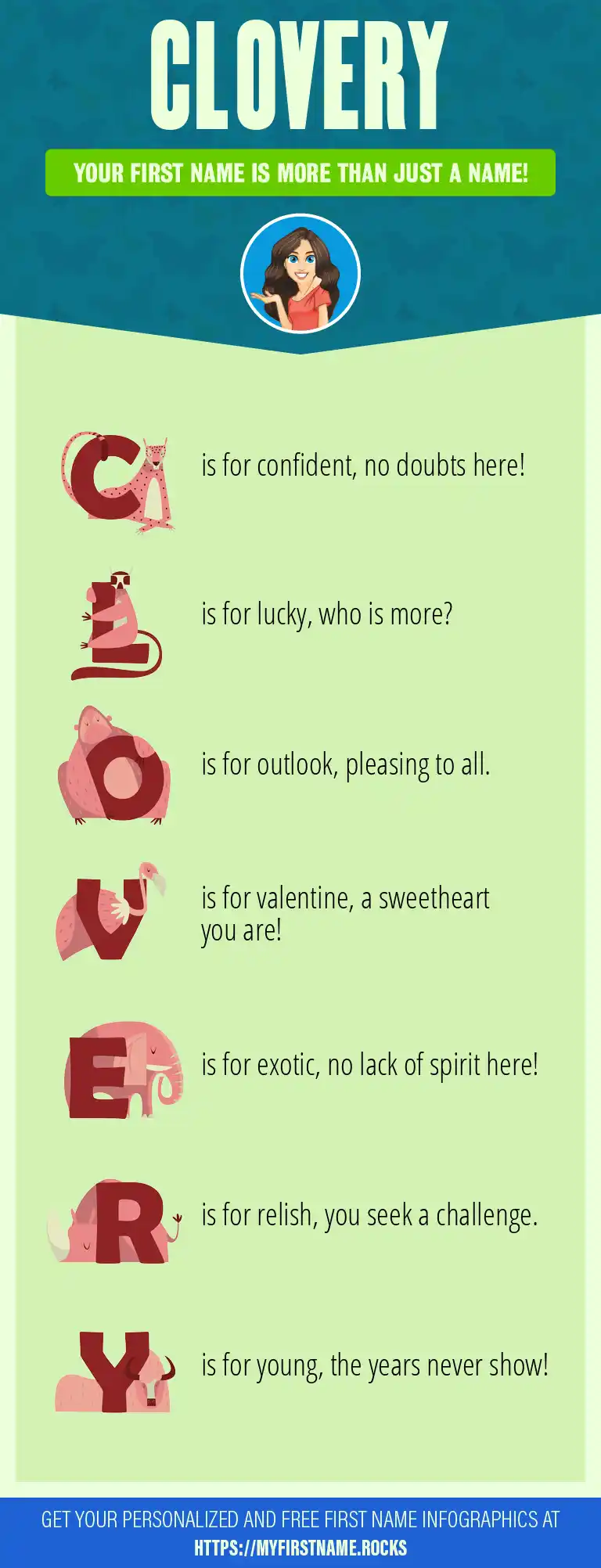 CLOVERY

YOUR FIRST NAME IS MORE THAN JUST A NAME!

C is for confident, no doubts here!

L is for lucky, who is more?

O is for outlook, pleasing to all.

V is for valentine, a sweetheart you are!

E is for exotic, no lack of spirit here!

R is for relish, you seek a challenge.

Y is for young, the years never show!

GET YOUR PERSONALIZED AND FREE FIRST NAME INFOGRAPHICS AT HTTPS://MYFIRSTNAME.ROCKS