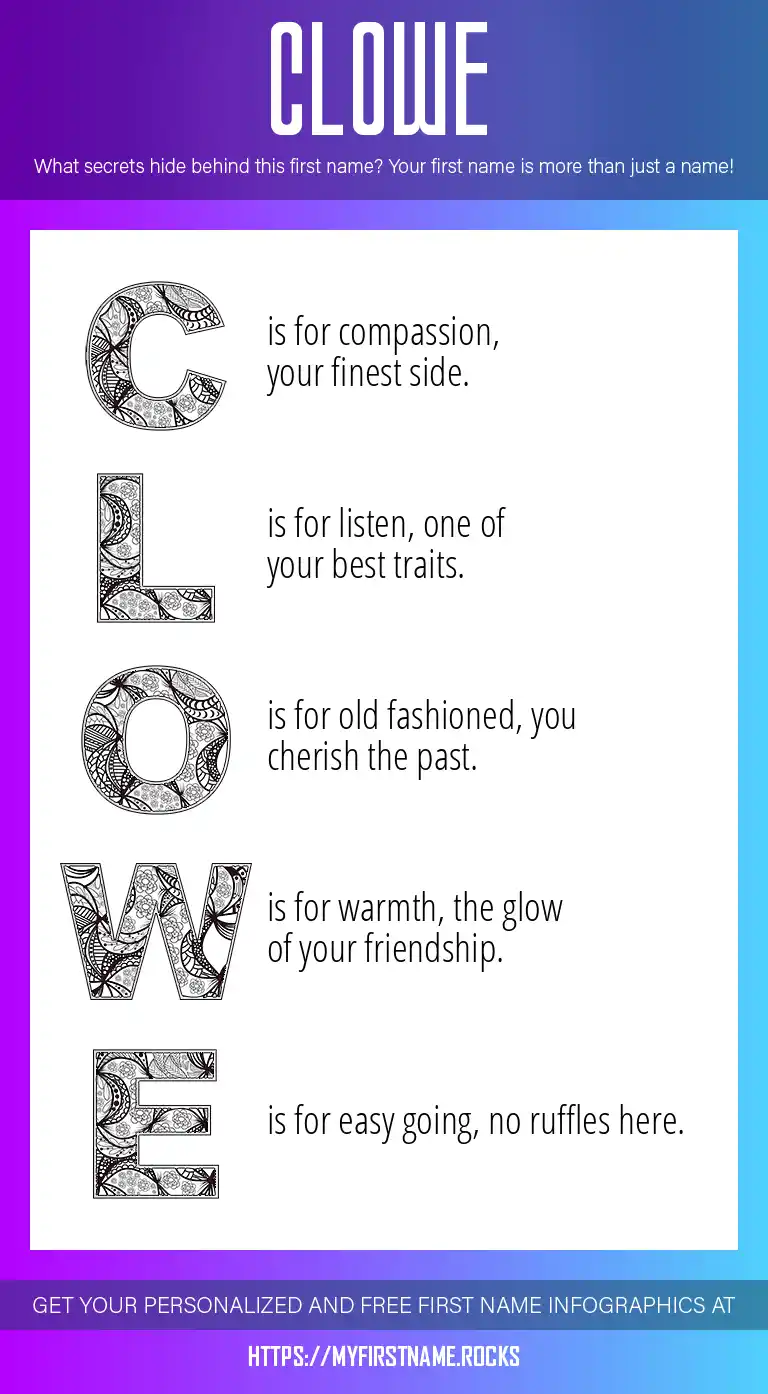 CLOWE

What secrets hide behind this first name? Your first name is more than just a name!

C is for compassion, your finest side.

L is for listen, one of your best traits.

O is for old fashioned, you cherish the past.

W is for warmth, the glow of your friendship.

E is for easy going, no ruffles here.

GET YOUR PERSONALIZED AND FREE FIRST NAME INFOGRAPHICS AT

HTTPS://MYFIRSTNAME.ROCKS