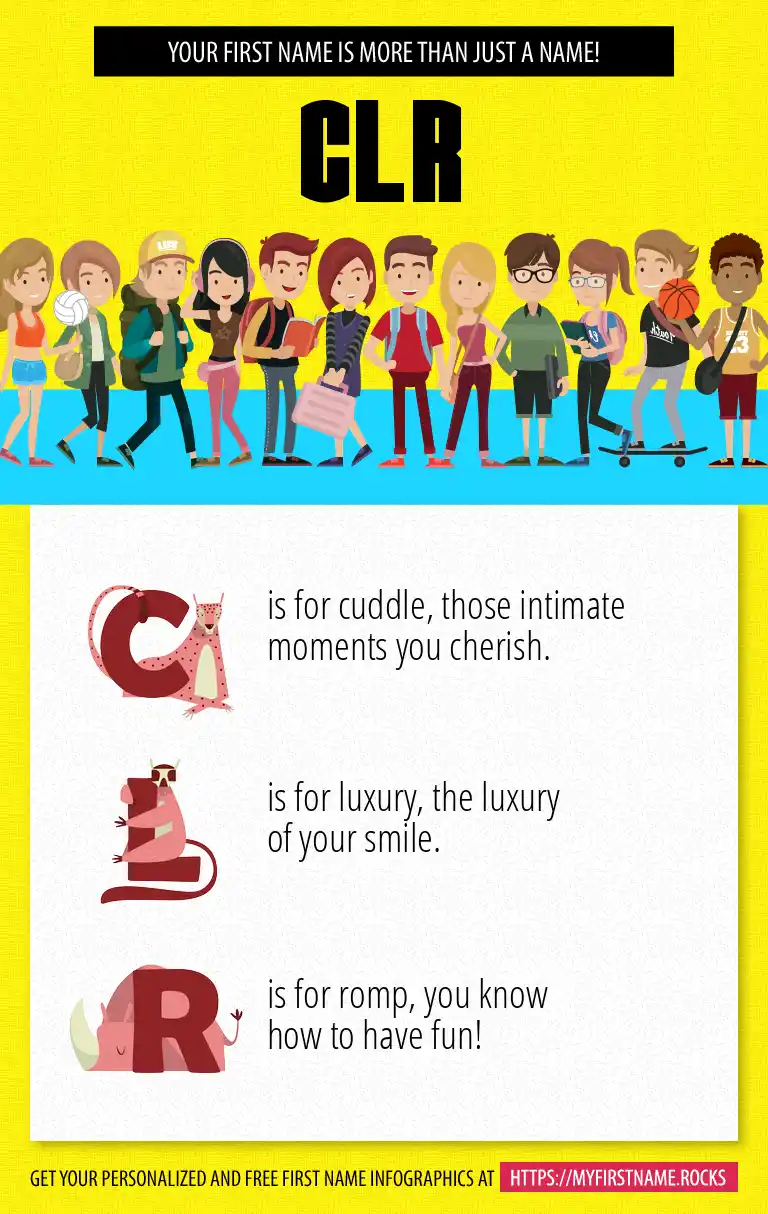 YOUR FIRST NAME IS MORE THAN JUST A NAME!

CLR

C is for cuddle, those intimate moments you cherish.

L is for luxury, the luxury of your smile.

R is for romp, you know how to have fun!

GET YOUR PERSONALIZED AND FREE FIRST NAME INFOGRAPHICS AT HTTPS://MYFIRSTNAME.ROCKS