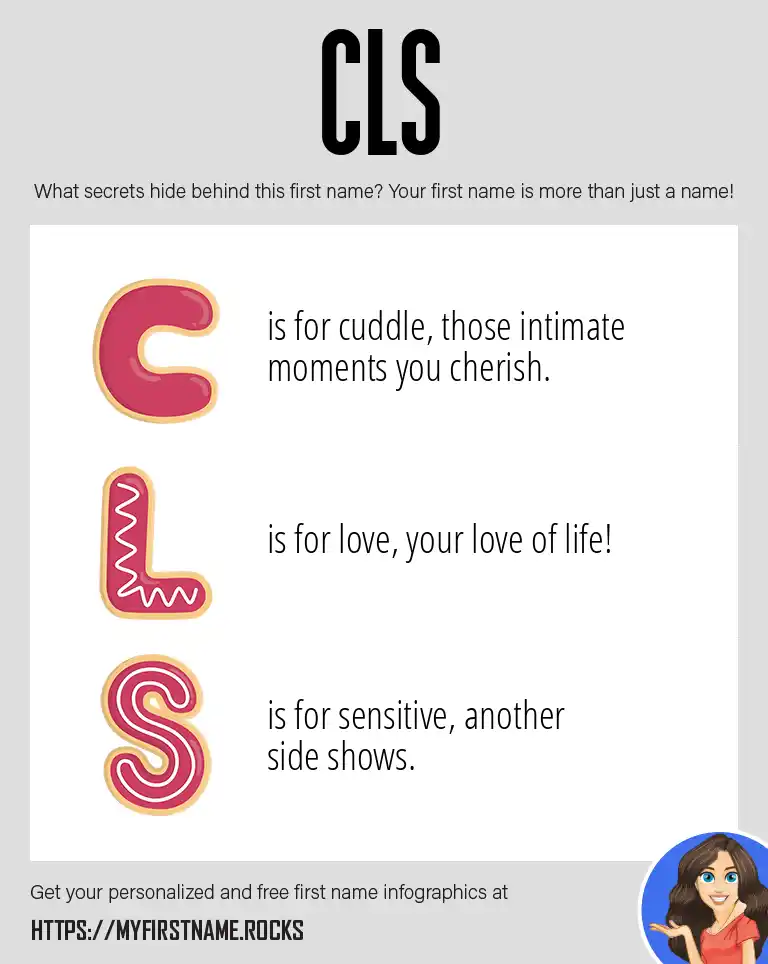 CLS

What secrets hide behind this first name? Your first name is more than just a name!

C is for cuddle, those intimate moments you cherish.

L is for love, your love of life!

S is for sensitive, another side shows.

Get your personalized and free first name infographics at

HTTPS://MYFIRSTNAME.ROCKS