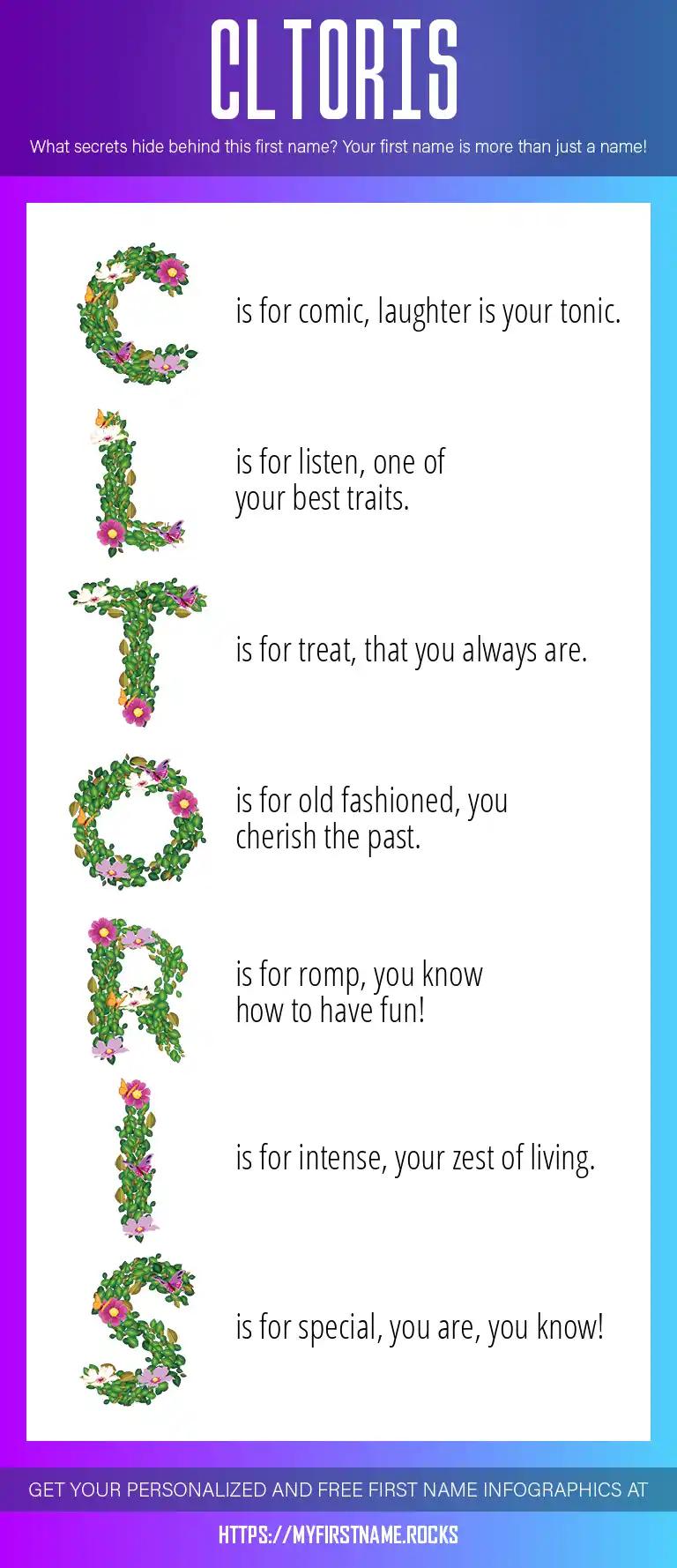 CLTORIS

What secrets hide behind this first name? Your first name is more than just a name!

C is for comic, laughter is your tonic.

L is for listen, one of your best traits.

T is for treat, that you always are.

O is for old fashioned, you cherish the past.

R is for romp, you know how to have fun!

I is for intense, your zest of living.

S is for special, you are, you know!

GET YOUR PERSONALIZED AND FREE FIRST NAME INFOGRAPHICS AT

HTTPS://MYFIRSTNAME.ROCKS