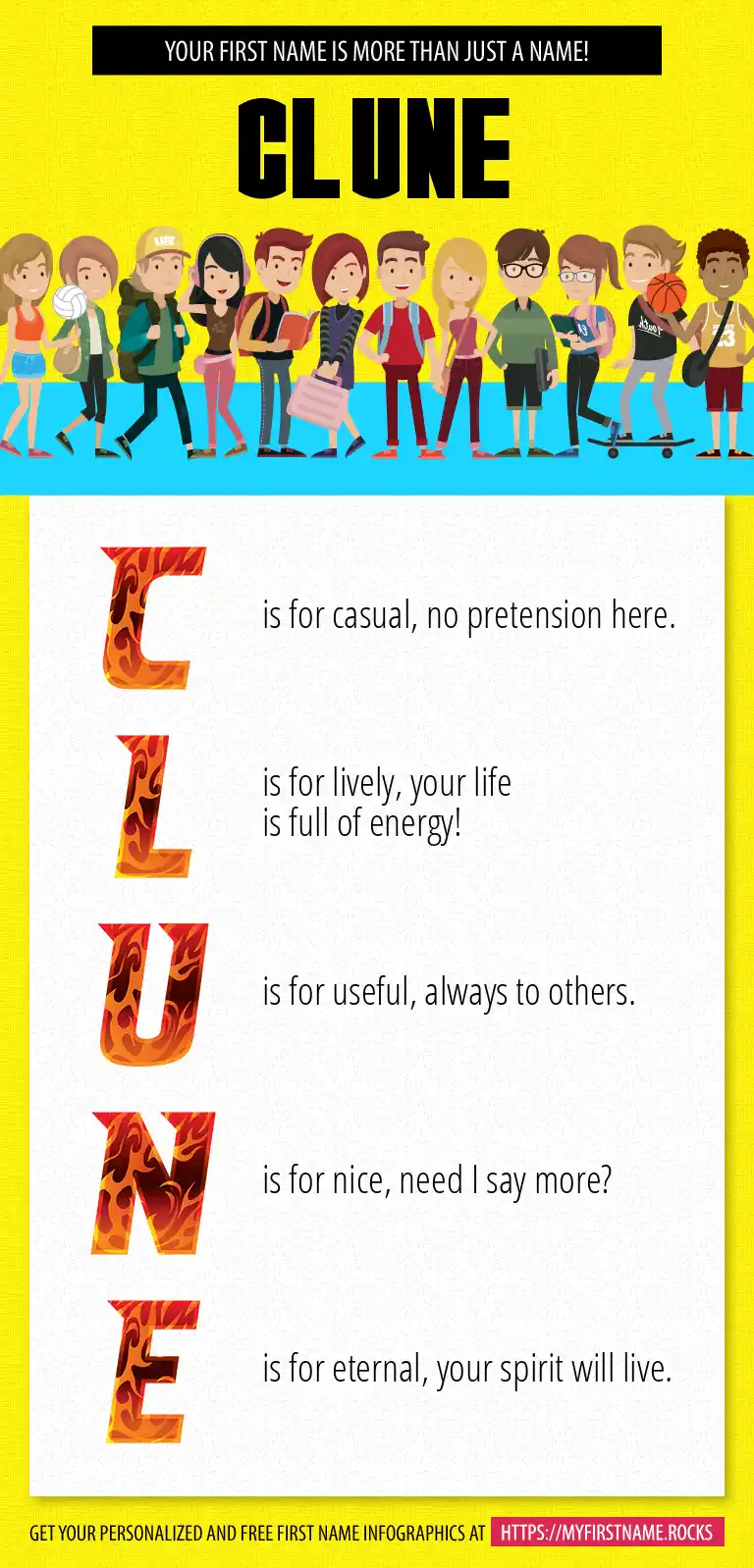 YOUR FIRST NAME IS MORE THAN JUST A NAME!

CLUNE

C is for casual, no pretension here.

L is for lively, your life is full of energy!

U is for useful, always to others.

N is for nice, need I say more?

E is for eternal, your spirit will live.

GET YOUR PERSONALIZED AND FREE FIRST NAME INFOGRAPHICS AT HTTPS://MYFIRSTNAME.ROCKS