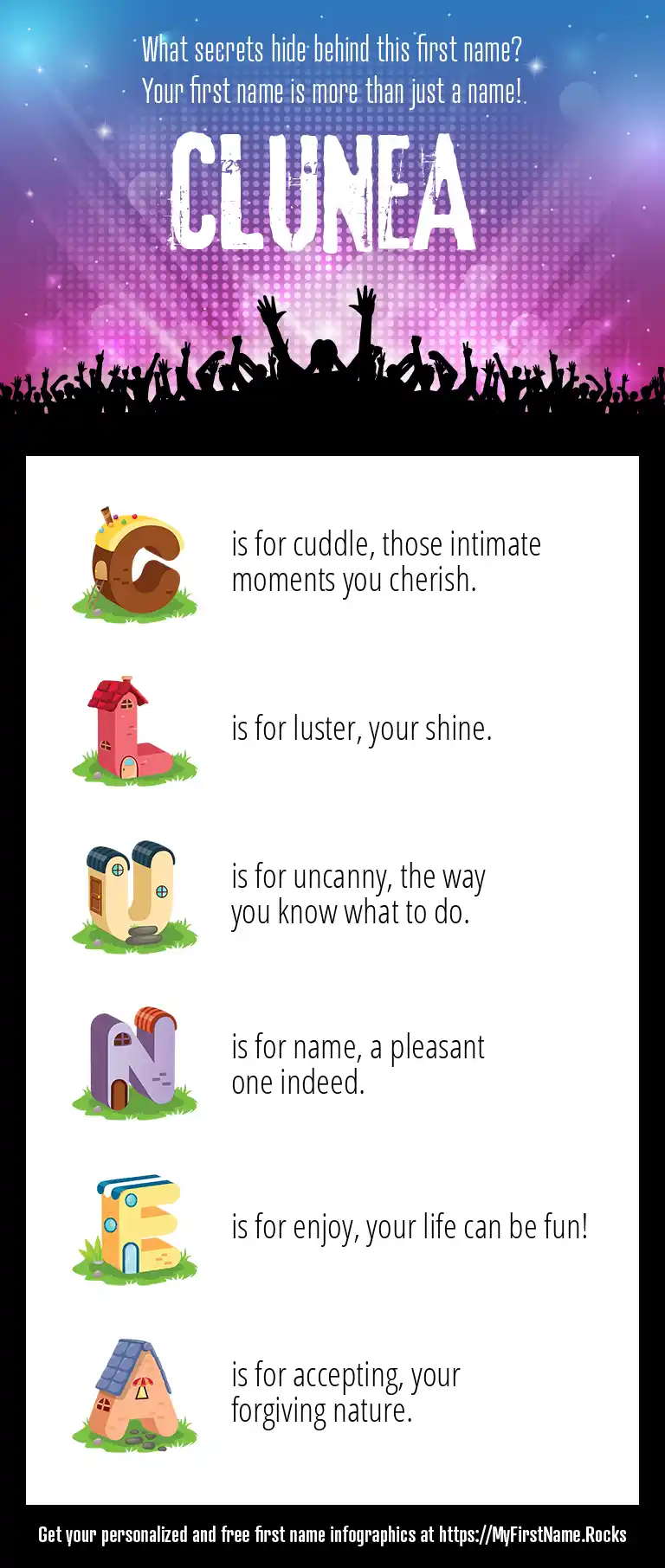 What secrets hide behind this first name?
Your first name is more than just a name!

CLUNEA

C is for cuddle, those intimate moments you cherish.

L is for luster, your shine.

U is for uncanny, the way you know what to do.

N is for name, a pleasant one indeed.

E is for enjoy, your life can be fun!

A is for accepting, your forgiving nature.

Get your personalized and free first name infographics at https://MyFirstName.Rocks