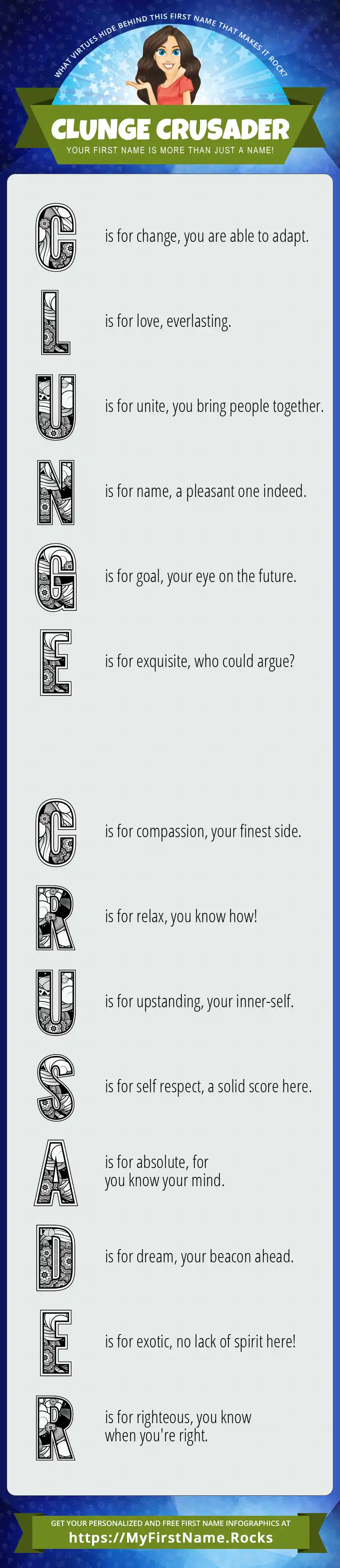 WHAT VIRTUES HIDE BEHIND THIS FIRST NAME THAT MAKES IT ROCK?

CLUNGE CRUSADER

YOUR FIRST NAME IS MORE THAN JUST A NAME!

C is for change, you are able to adapt.

L is for love, everlasting.

U is for unite, you bring people together.

N is for name, a pleasant one indeed.

G is for goal, your eye on the future.

E is for exquisite, who could argue?

C is for compassion, your finest side.

R is for relax, you know how!

U is for upstanding, your inner-self.

S is for self respect, a solid score here.

A is for absolute, for you know your mind.

D is for dream, your beacon ahead.

E is for exotic, no lack of spirit here!

R is for righteous, you know when you're right.

GET YOUR PERSONALIZED AND FREE FIRST NAME INFOGRAPHICS AT

https://MyFirstName.Rocks