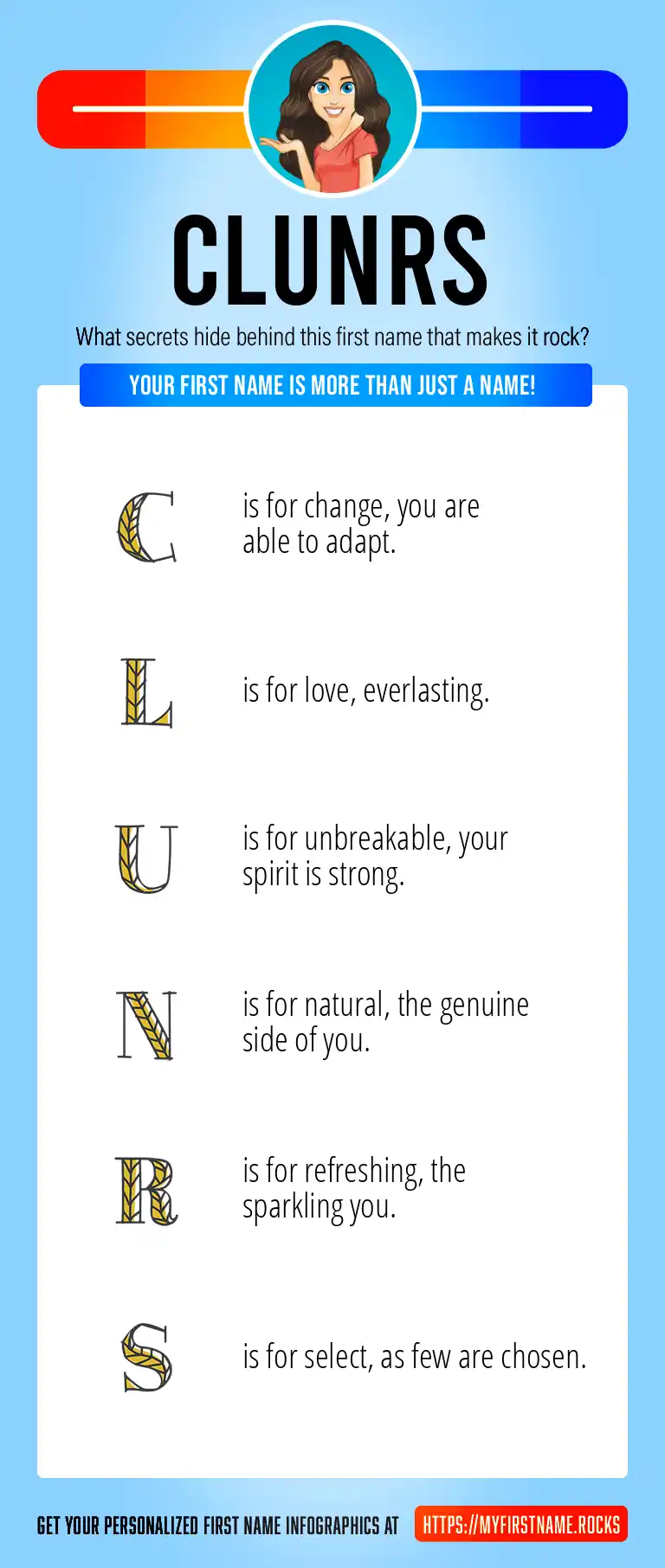 CLUNRS

What secrets hide behind this first name that makes it rock?

YOUR FIRST NAME IS MORE THAN JUST A NAME!

C is for change, you are able to adapt.

L is for love, everlasting.

U is for unbreakable, your spirit is strong.

N is for natural, the genuine side of you.

R is for refreshing, the sparkling you.

S is for select, as few are chosen.

GET YOUR PERSONALIZED FIRST NAME INFOGRAPHICS AT HTTPS://MYFIRSTNAME.ROCKS