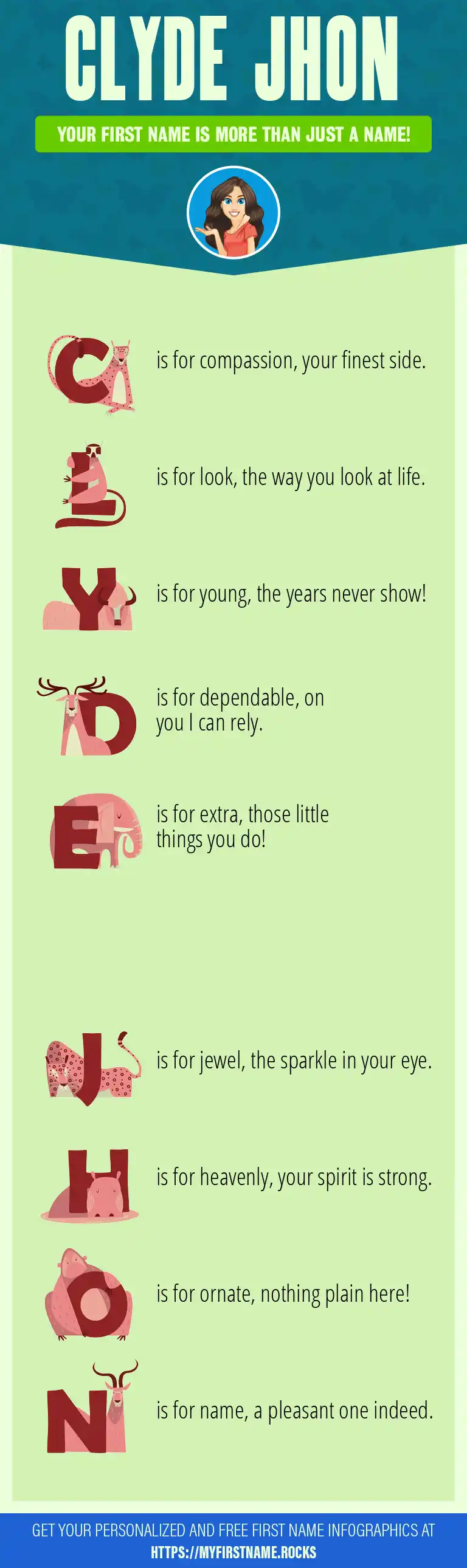 CLYDE JHON

YOUR FIRST NAME IS MORE THAN JUST A NAME!

C is for compassion, your finest side.

L is for look, the way you look at life.

Y is for young, the years never show!

D is for dependable, on you I can rely.

E is for extra, those little things you do!

J is for jewel, the sparkle in your eye.

H is for heavenly, your spirit is strong.

O is for ornate, nothing plain here!

N is for name, a pleasant one indeed.

GET YOUR PERSONALIZED AND FREE FIRST NAME INFOGRAPHICS AT HTTPS://MYFIRSTNAME.ROCKS