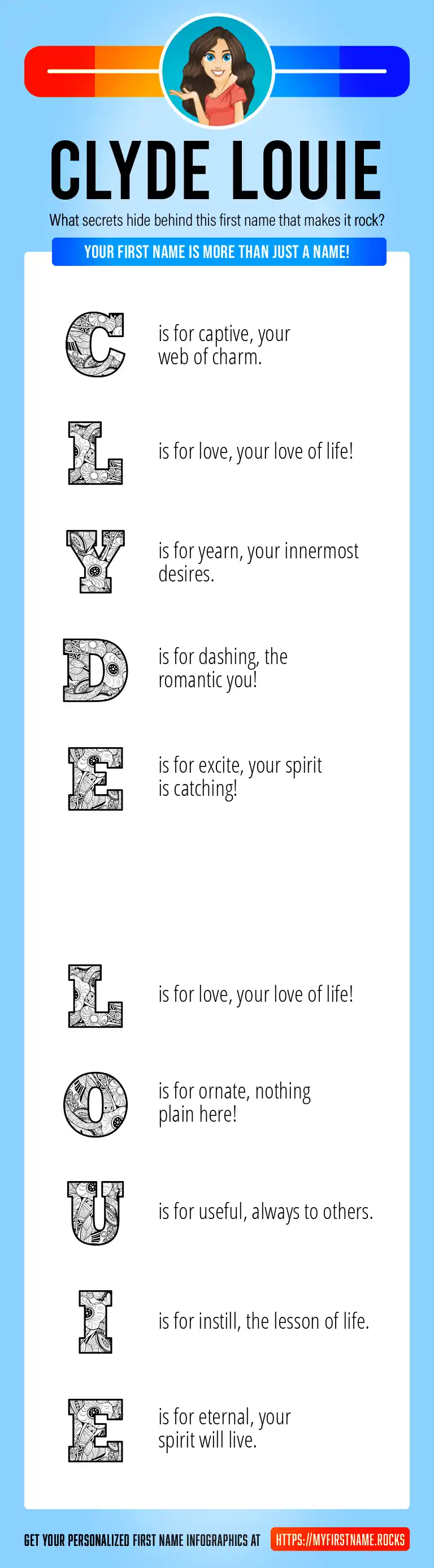 CLYDE LOUIE

What secrets hide behind this first name that makes it rock?

YOUR FIRST NAME IS MORE THAN JUST A NAME!

C is for captive, your web of charm.

L is for love, your love of life!

Y is for yearn, your innermost desires.

D is for dashing, the romantic you!

E is for excite, your spirit is catching!

L is for love, your love of life!

O is for ornate, nothing plain here!

U is for useful, always to others.

I is for instill, the lesson of life.

E is for eternal, your spirit will live.

GET YOUR PERSONALIZED FIRST NAME INFOGRAPHICS AT HTTPS://MYFIRSTNAME.ROCKS