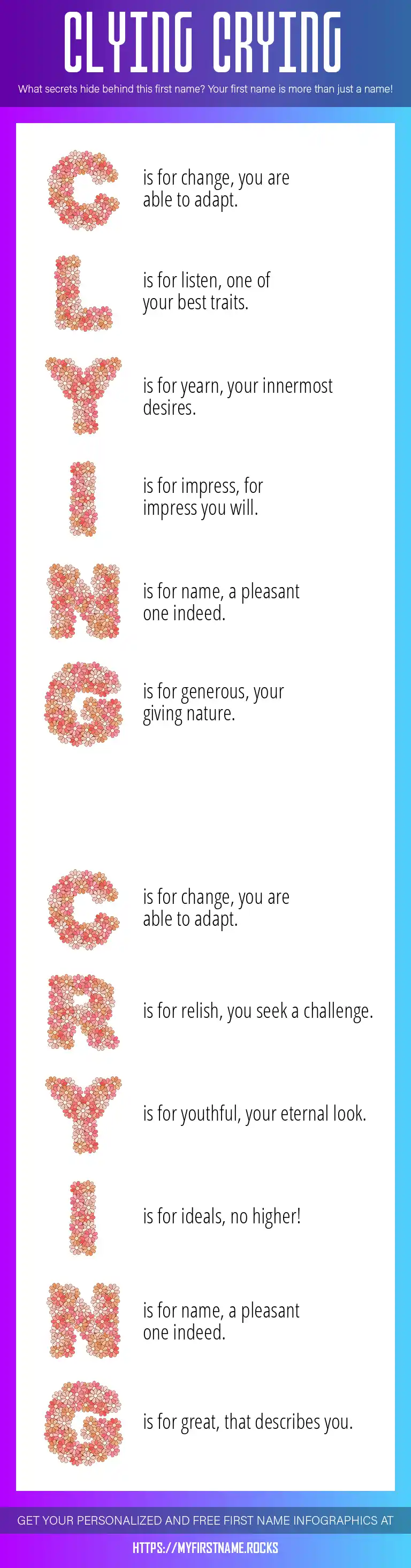 CLYING CRYING

What secrets hide behind this first name? Your first name is more than just a name!

C is for change, you are able to adapt.

L is for listen, one of your best traits.

Y is for yearn, your innermost desires.

I is for impress, for impress you will.

N is for name, a pleasant one indeed.

G is for generous, your giving nature.

C is for change, you are able to adapt.

R is for relish, you seek a challenge.

Y is for youthful, your eternal look.

I is for ideals, no higher!

N is for name, a pleasant one indeed.

G is for great, that describes you.

GET YOUR PERSONALIZED AND FREE FIRST NAME INFOGRAPHICS AT

HTTPS://MYFIRSTNAME.ROCKS