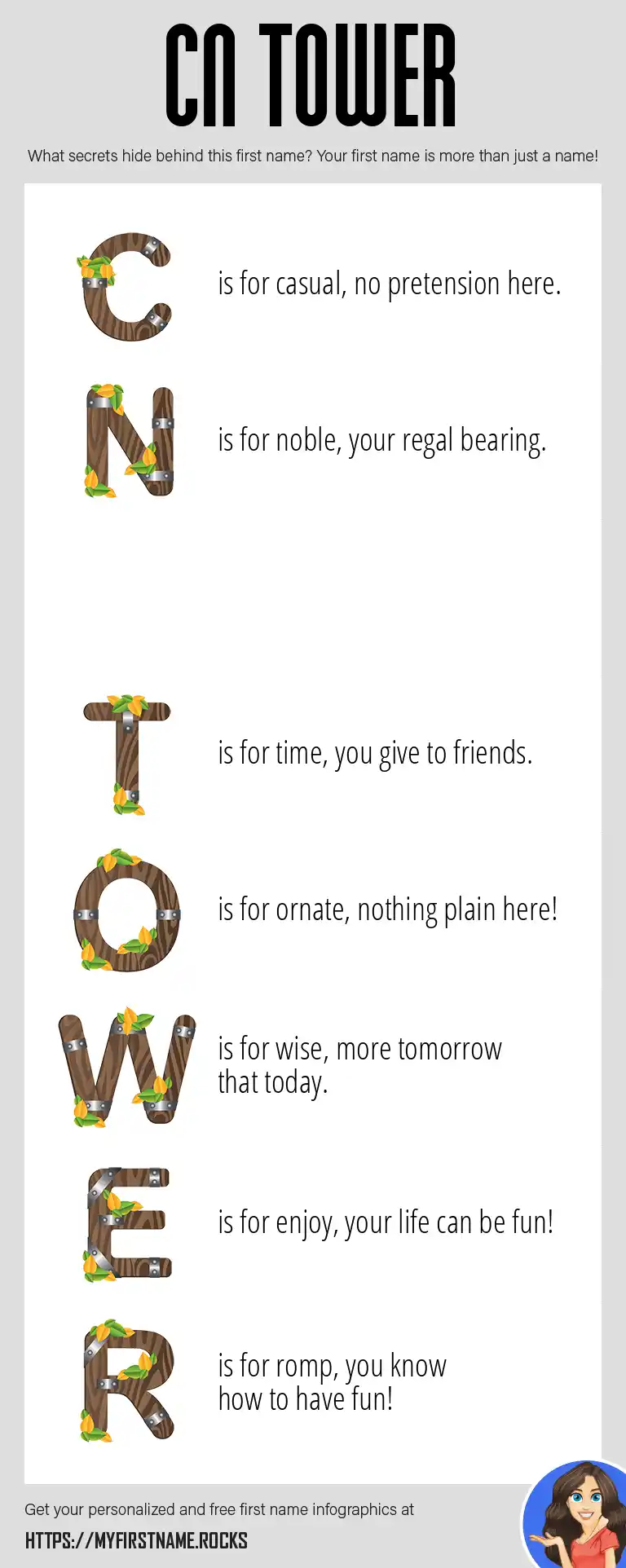 CN TOWER

What secrets hide behind this first name? Your first name is more than just a name!

C is for casual, no pretension here.

N is for noble, your regal bearing.

T is for time, you give to friends.

O is for ornate, nothing plain here!

W is for wise, more tomorrow that today.

E is for enjoy, your life can be fun!

R is for romp, you know how to have fun!

Get your personalized and free first name infographics at

HTTPS://MYFIRSTNAME.ROCKS