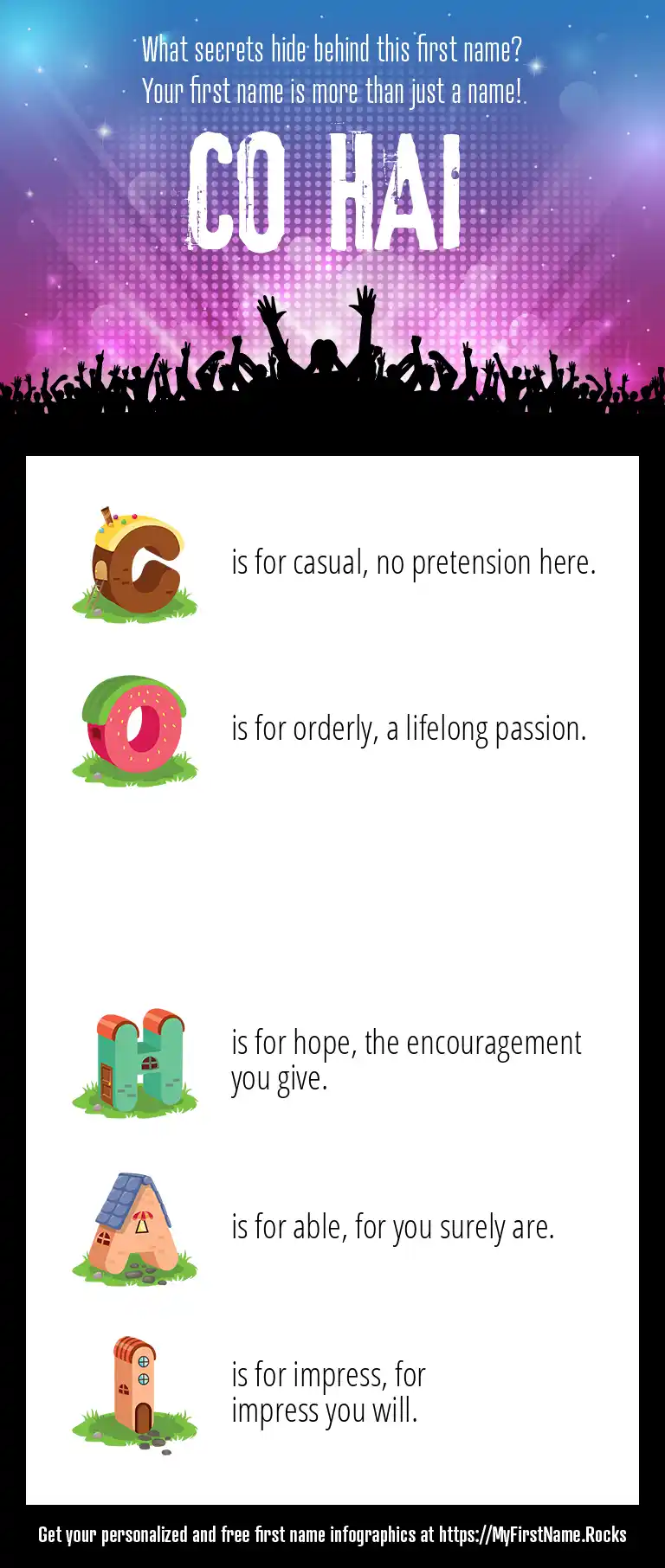 What secrets hide behind this first name?
Your first name is more than just a name!

CO HAI

C is for casual, no pretension here.

O is for orderly, a lifelong passion.

H is for hope, the encouragement you give.

A is for able, for you surely are.

I is for impress, for impress you will.

Get your personalized and free first name infographics at https://MyFirstName.Rocks