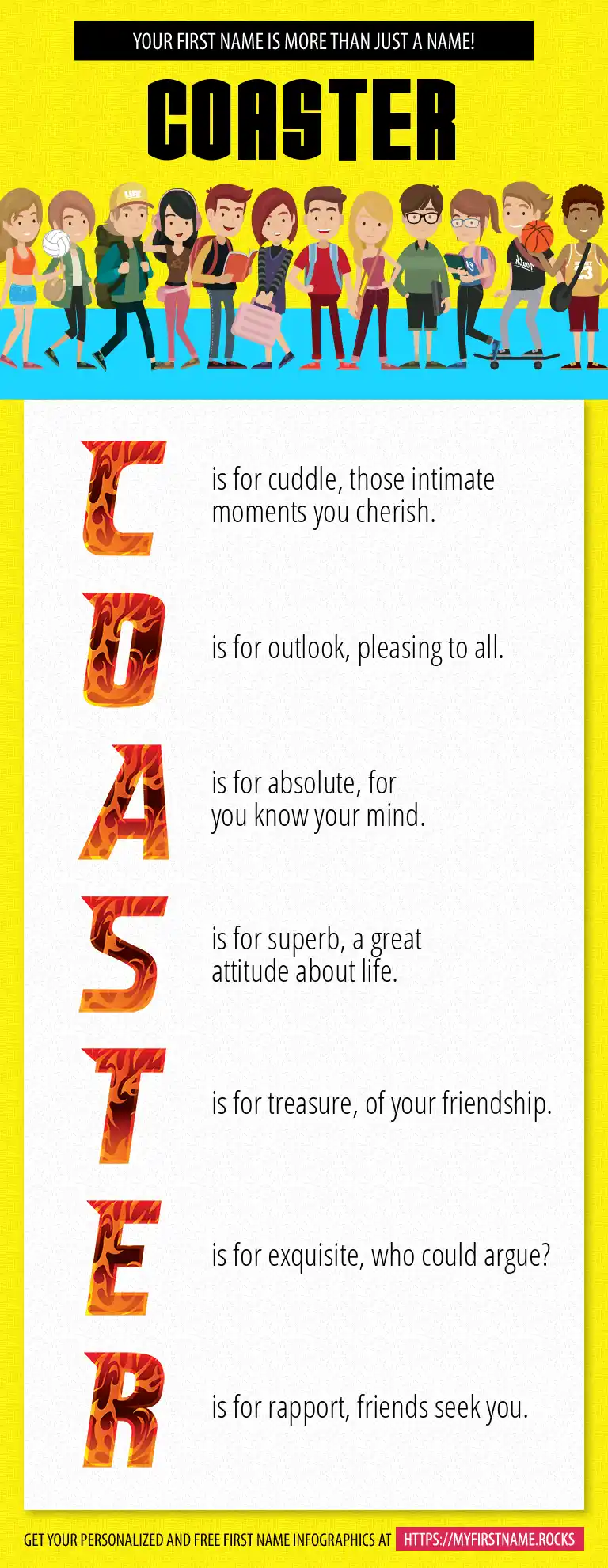 YOUR FIRST NAME IS MORE THAN JUST A NAME!

COASTER

C is for cuddle, those intimate moments you cherish.

O is for outlook, pleasing to all.

A is for absolute, for you know your mind.

S is for superb, a great attitude about life.

T is for treasure, of your friendship.

E is for exquisite, who could argue?

R is for rapport, friends seek you.

GET YOUR PERSONALIZED AND FREE FIRST NAME INFOGRAPHICS AT HTTPS://MYFIRSTNAME.ROCKS