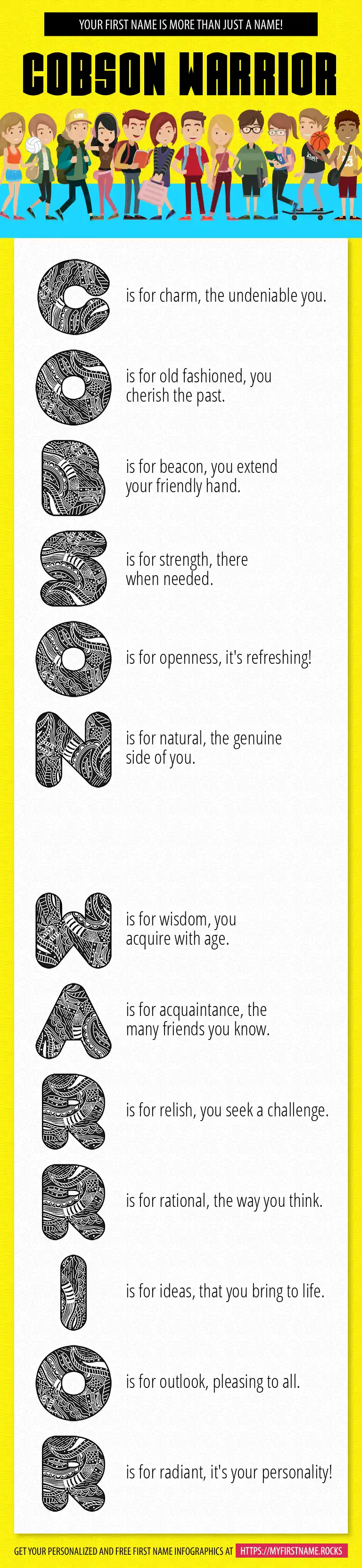 YOUR FIRST NAME IS MORE THAN JUST A NAME!

COBSON WARRIOR

C is for charm, the undeniable you.

O is for old fashioned, you cherish the past.

B is for beacon, you extend your friendly hand.

S is for strength, there when needed.

O is for openness, it's refreshing!

N is for natural, the genuine side of you.

W is for wisdom, you acquire with age.

A is for acquaintance, the many friends you know.

R is for relish, you seek a challenge.

R is for rational, the way you think.

I is for ideas, that you bring to life.

O is for outlook, pleasing to all.

R is for radiant, it's your personality!

GET YOUR PERSONALIZED AND FREE FIRST NAME INFOGRAPHICS AT HTTPS://MYFIRSTNAME.ROCKS