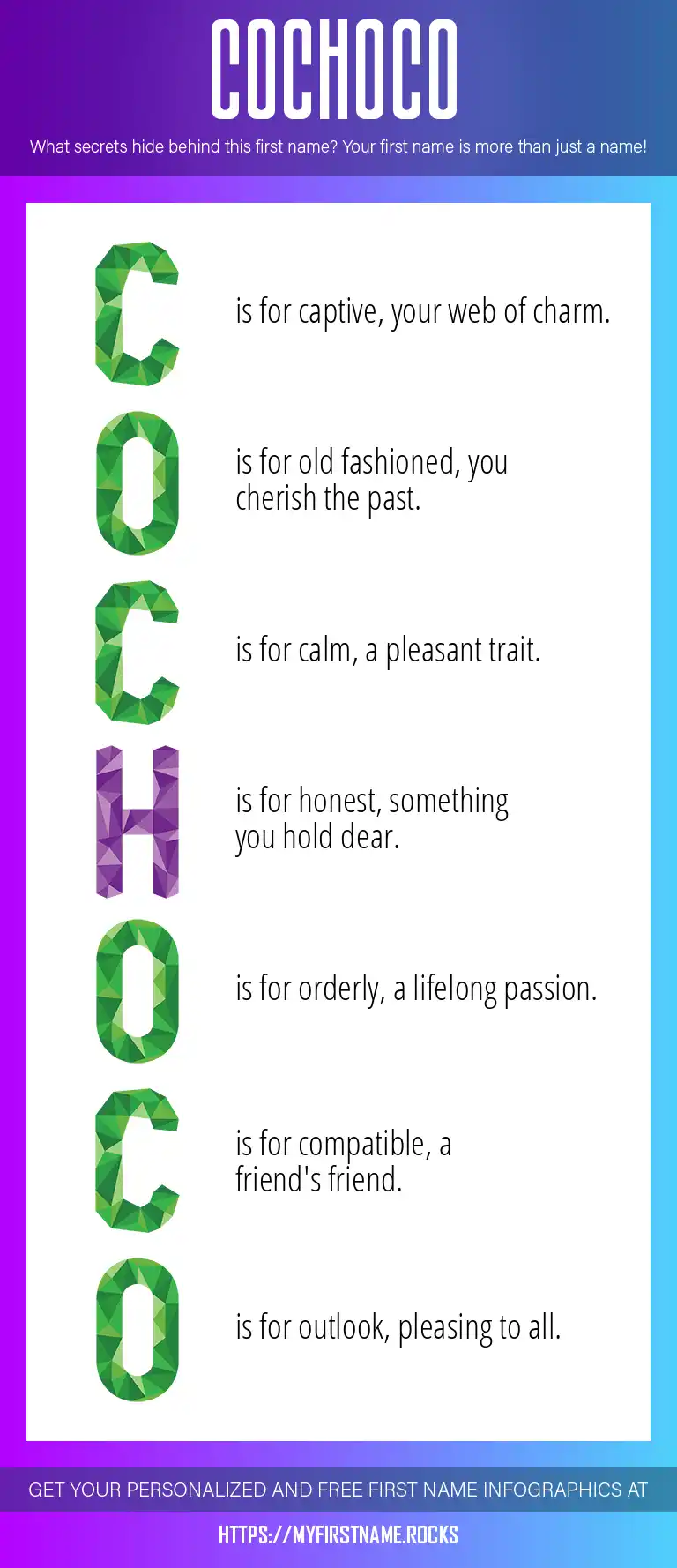 COCHOCO

What secrets hide behind this first name? Your first name is more than just a name!

C is for captive, your web of charm.

O is for old fashioned, you cherish the past.

C is for calm, a pleasant trait.

H is for honest, something you hold dear.

O is for orderly, a lifelong passion.

C is for compatible, a friend's friend.

O is for outlook, pleasing to all.

GET YOUR PERSONALIZED AND FREE FIRST NAME INFOGRAPHICS AT

HTTPS://MYFIRSTNAME.ROCKS