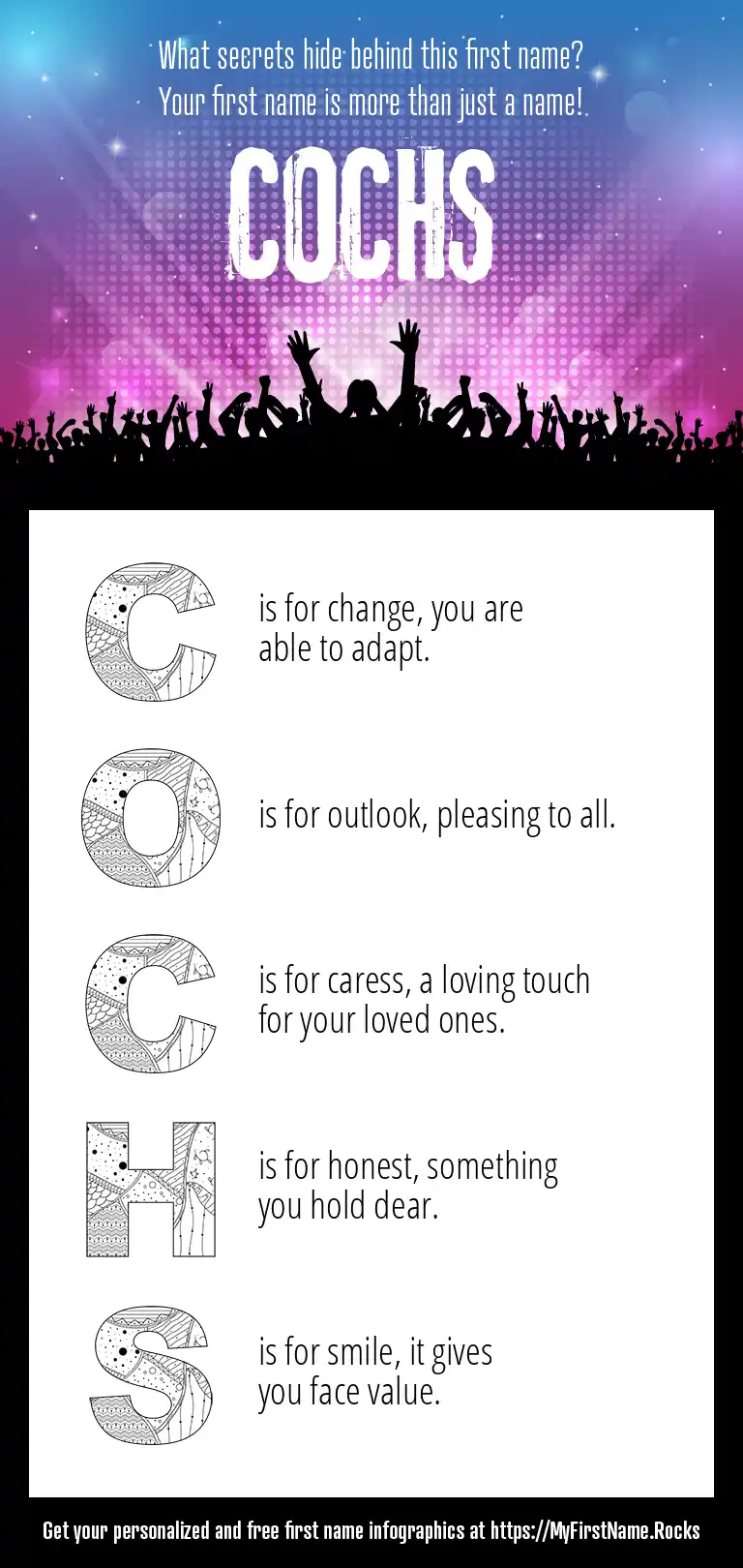 What secrets hide behind this first name?
Your first name is more than just a name!

COCHS

C is for change, you are able to adapt.

O is for outlook, pleasing to all.

C is for caress, a loving touch for your loved ones.

H is for honest, something you hold dear.

S is for smile, it gives you face value.

Get your personalized and free first name infographics at https://MyFirstName.Rocks