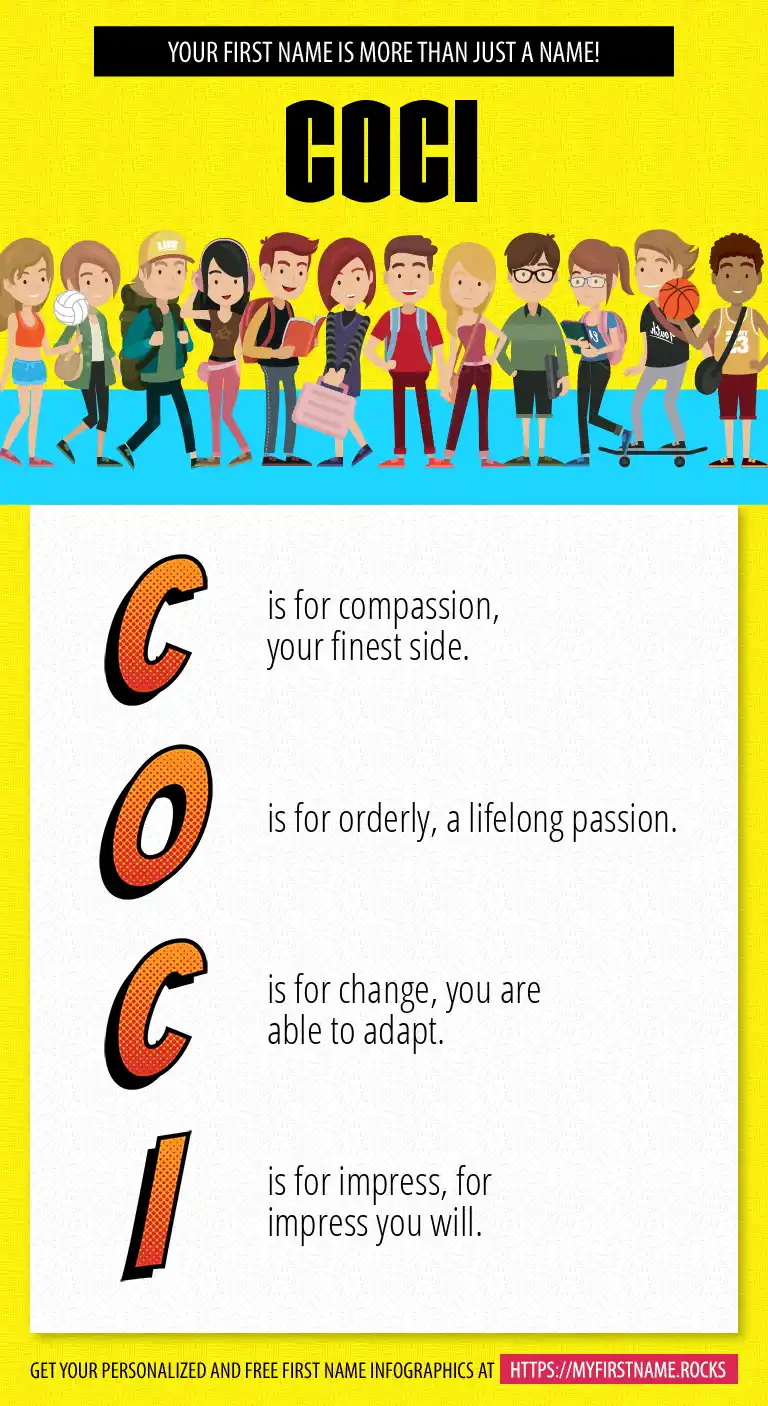 YOUR FIRST NAME IS MORE THAN JUST A NAME!

COCI

C is for compassion, your finest side.

O is for orderly, a lifelong passion.

C is for change, you are able to adapt.

I is for impress, for impress you will.

GET YOUR PERSONALIZED AND FREE FIRST NAME INFOGRAPHICS AT HTTPS://MYFIRSTNAME.ROCKS