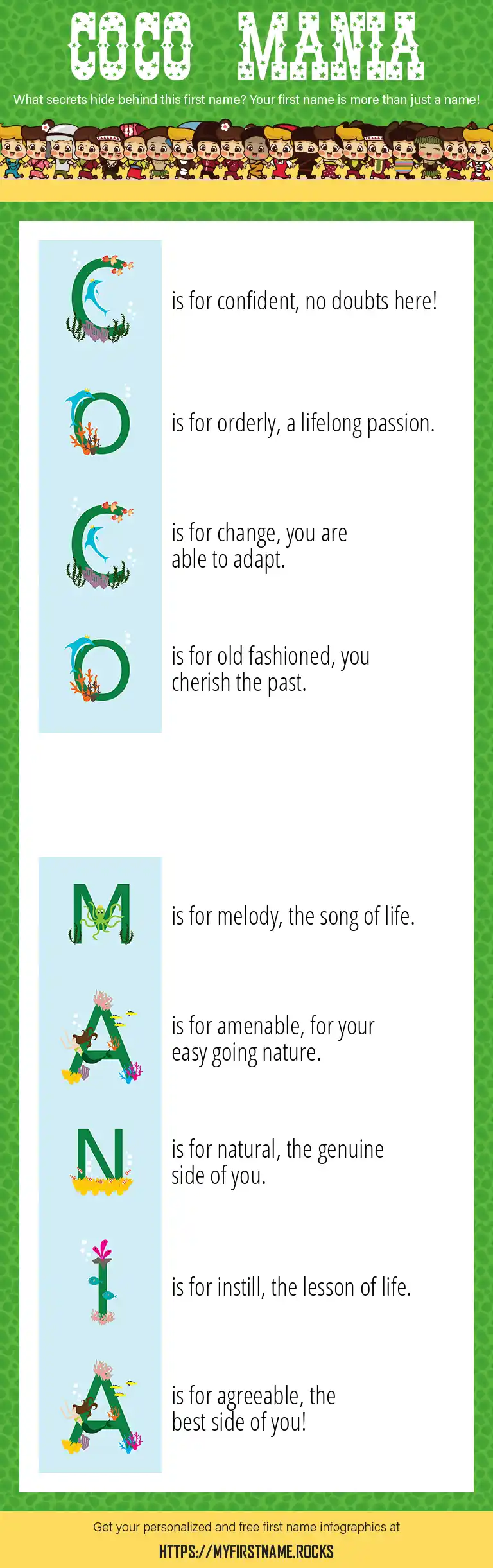 COCO MANIA

What secrets hide behind this first name? Your first name is more than just a name!

C is for confident, no doubts here!

O is for orderly, a lifelong passion.

C is for change, you are able to adapt.

O is for old fashioned, you cherish the past.

M is for melody, the song of life.

A is for amenable, for your easy going nature.

N is for natural, the genuine side of you.

I is for instill, the lesson of life.

A is for agreeable, the best side of you!

Get your personalized and free first name infographics at

HTTPS://MYFIRSTNAME.ROCKS