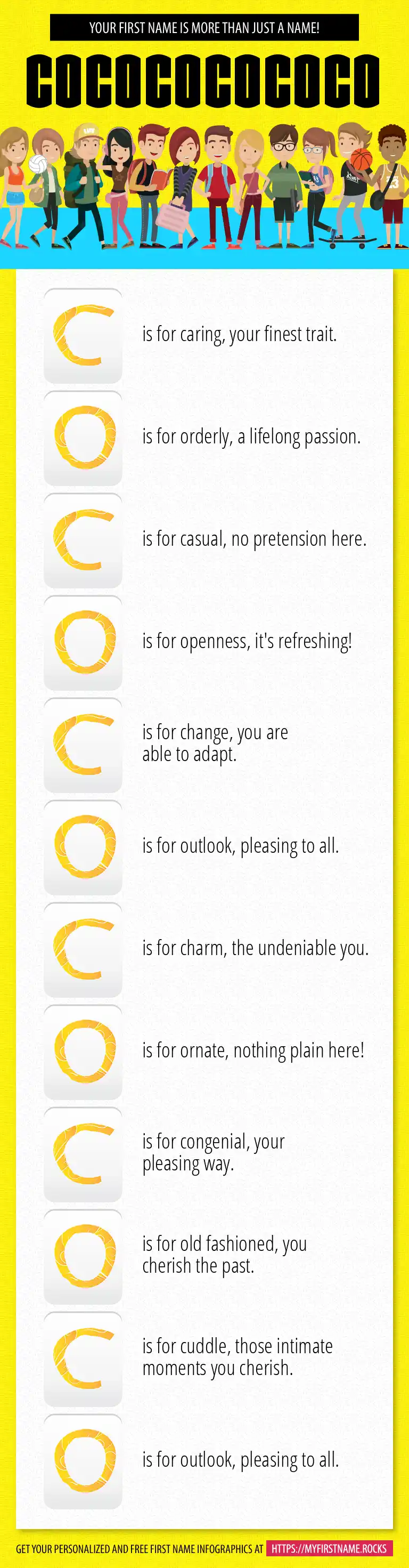 YOUR FIRST NAME IS MORE THAN JUST A NAME!

COCOCOCOCOCO

C is for caring, your finest trait.

O is for orderly, a lifelong passion.

C is for casual, no pretension here.

O is for openness, it's refreshing!

C is for change, you are able to adapt.

O is for outlook, pleasing to all.

C is for charm, the undeniable you.

O is for ornate, nothing plain here!

C is for congenial, your pleasing way.

O is for old fashioned, you cherish the past.

C is for cuddle, those intimate moments you cherish.

O is for outlook, pleasing to all.

GET YOUR PERSONALIZED AND FREE FIRST NAME INFOGRAPHICS AT HTTPS://MYFIRSTNAME.ROCKS